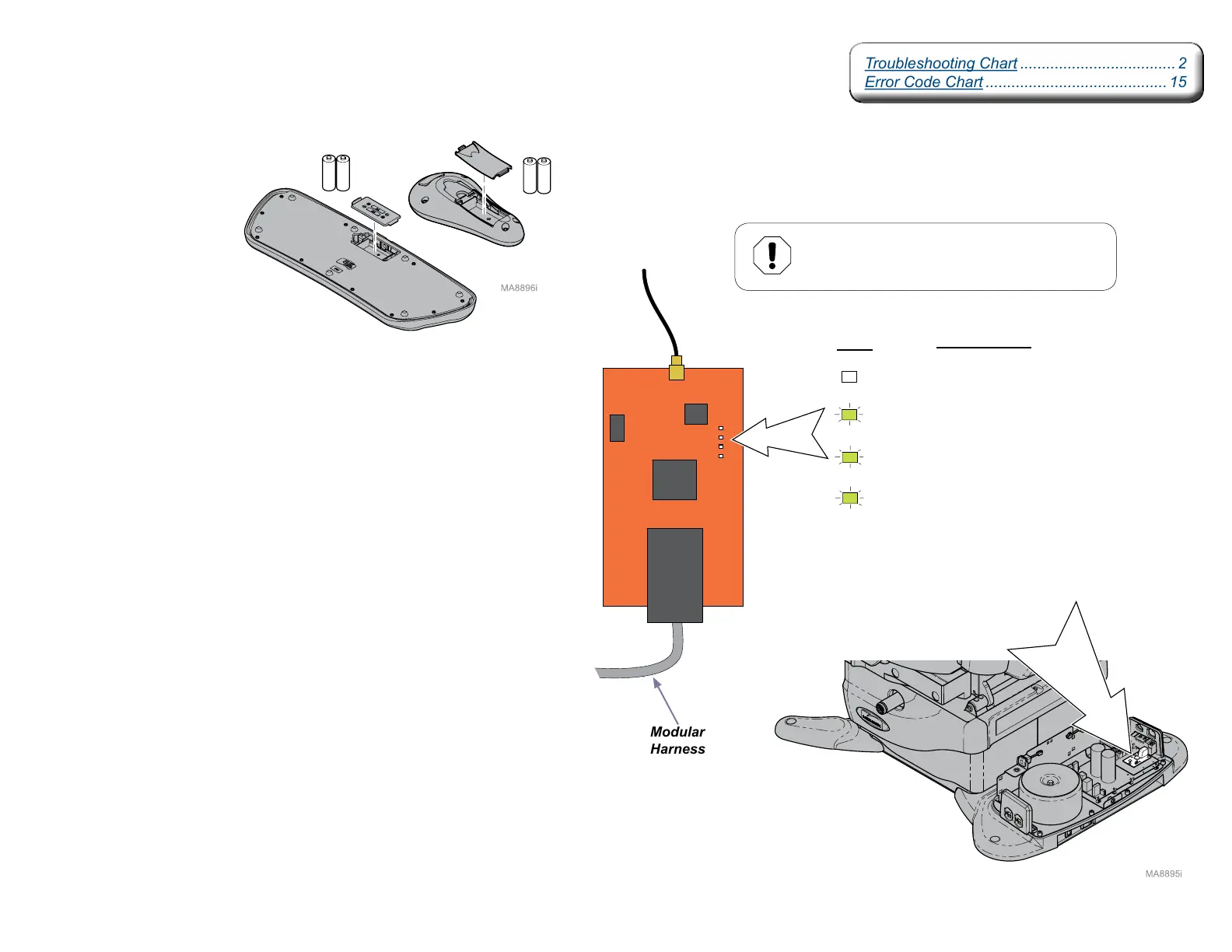 Troubleshooting Chart .................................... 2
Error Code Chart .......................................... 15

MA8896i

Modular Harness

MA8895i