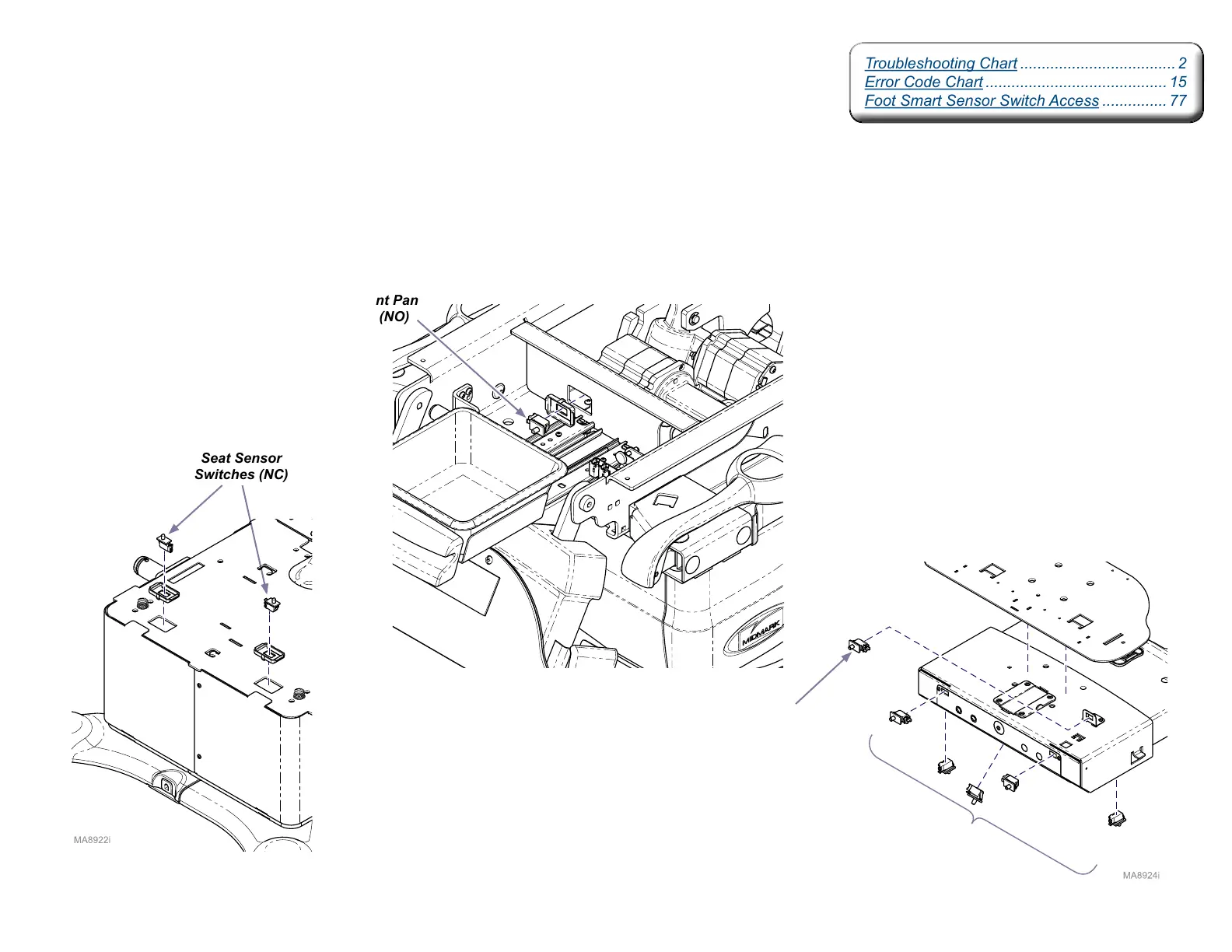 Troubleshooting Chart .................................... 2
Error Code Chart .......................................... 15
Foot Smart Sensor Switch Access ............... 77

nt Pan
(NO)

Seat Sensor
Switches (NC)

MIDMARK

MA8922i

MA8924i