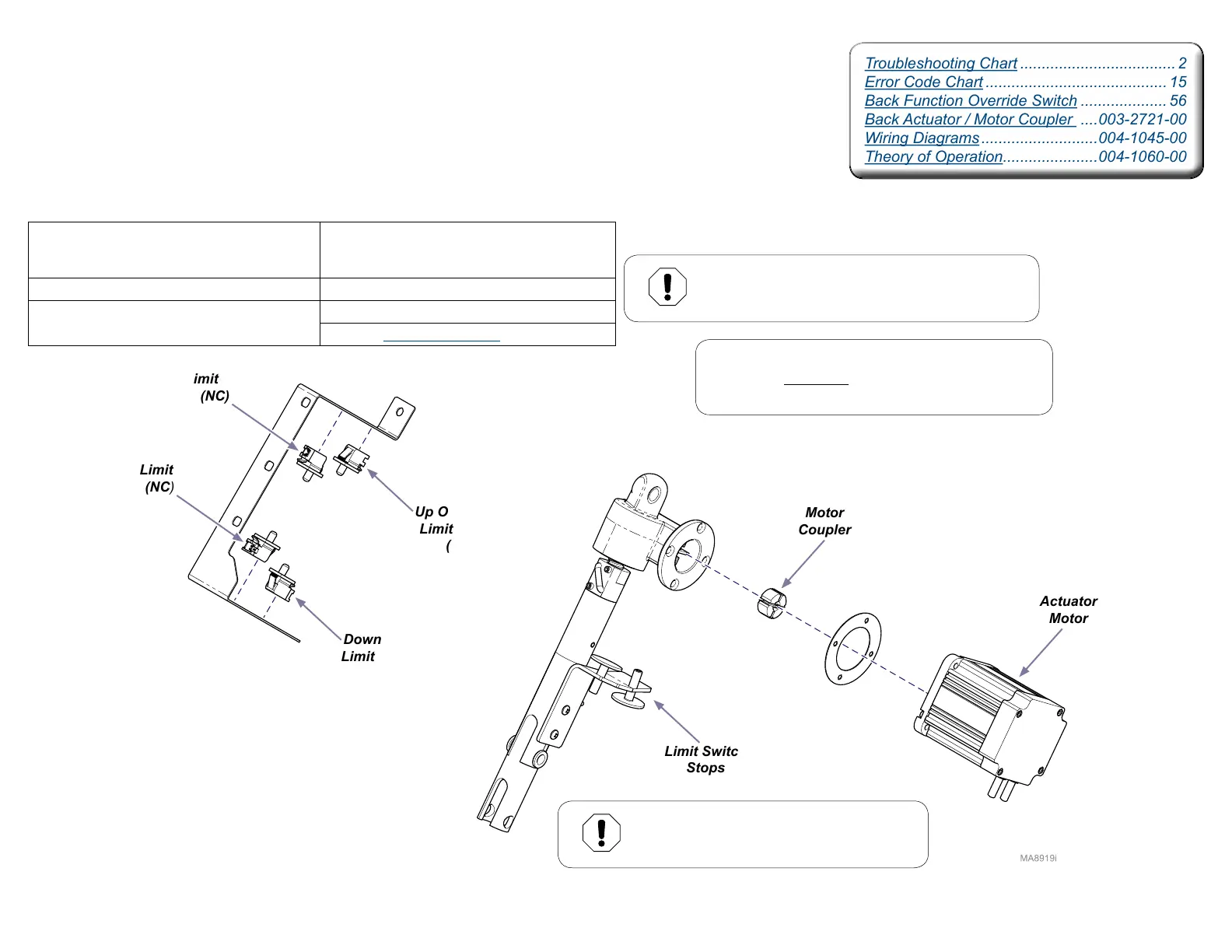 Troubleshooting Chart .................................... 2
Error Code Chart .......................................... 15
Back Function Override Switch .................... 56
Back Actuator / Motor Coupler ....003-2721-00
Wiring Diagrams...........................004-1045-00
Theory of Operation......................004-1060-00

imit
(NC)

Limit
(NC)

Up O
Limit
(

Down
Limit

Motor
Coupler

Actuator
Motor

Limit Switc
Stops

MA8919i