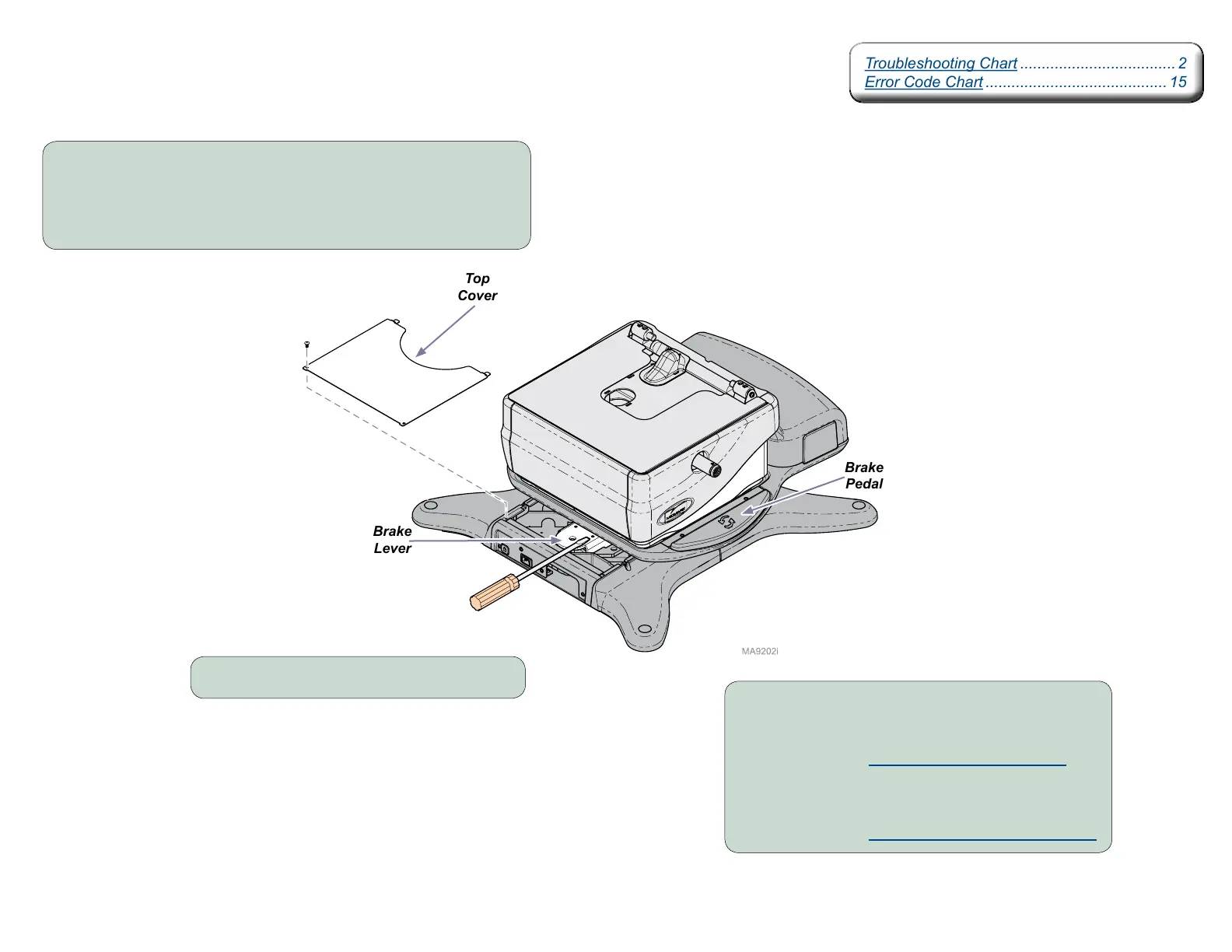 Troubleshooting Chart .................................... 2
Error Code Chart .......................................... 15

Top Cover

Brake Pedal

Brake Lever

MA9202i