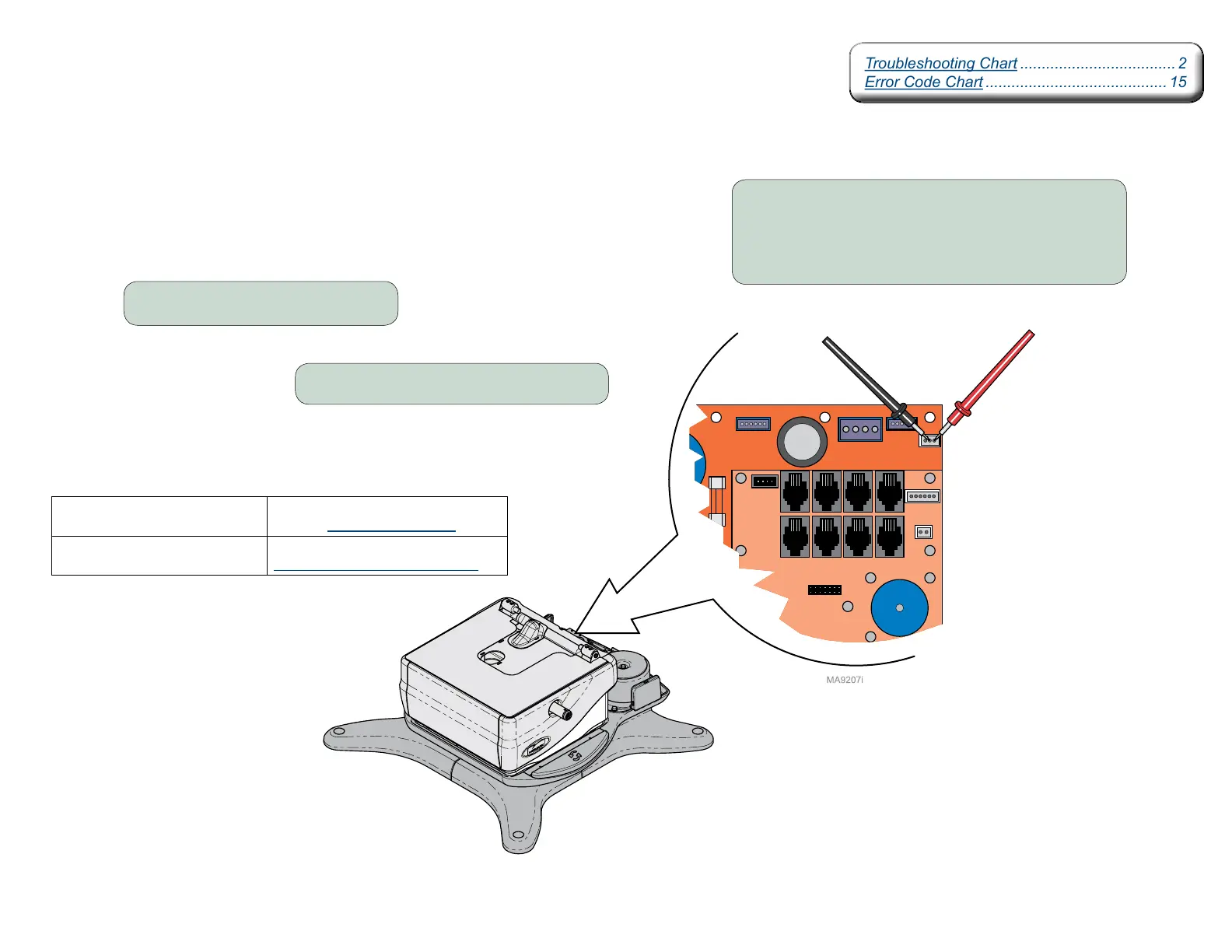 Troubleshooting Chart .................................... 2
Error Code Chart .......................................... 15

MA9207i