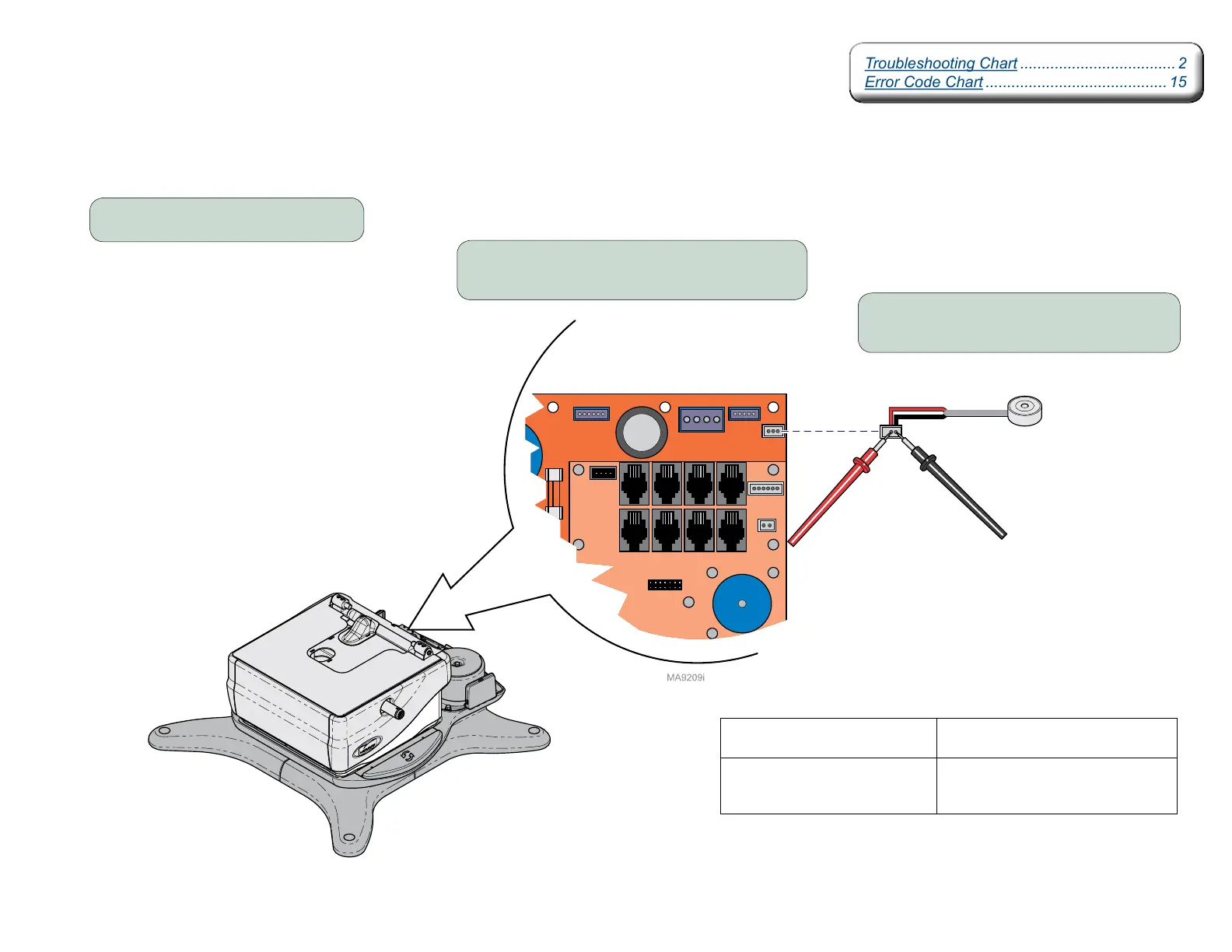 Troubleshooting Chart .................................... 2
Error Code Chart .......................................... 15

MA9209i