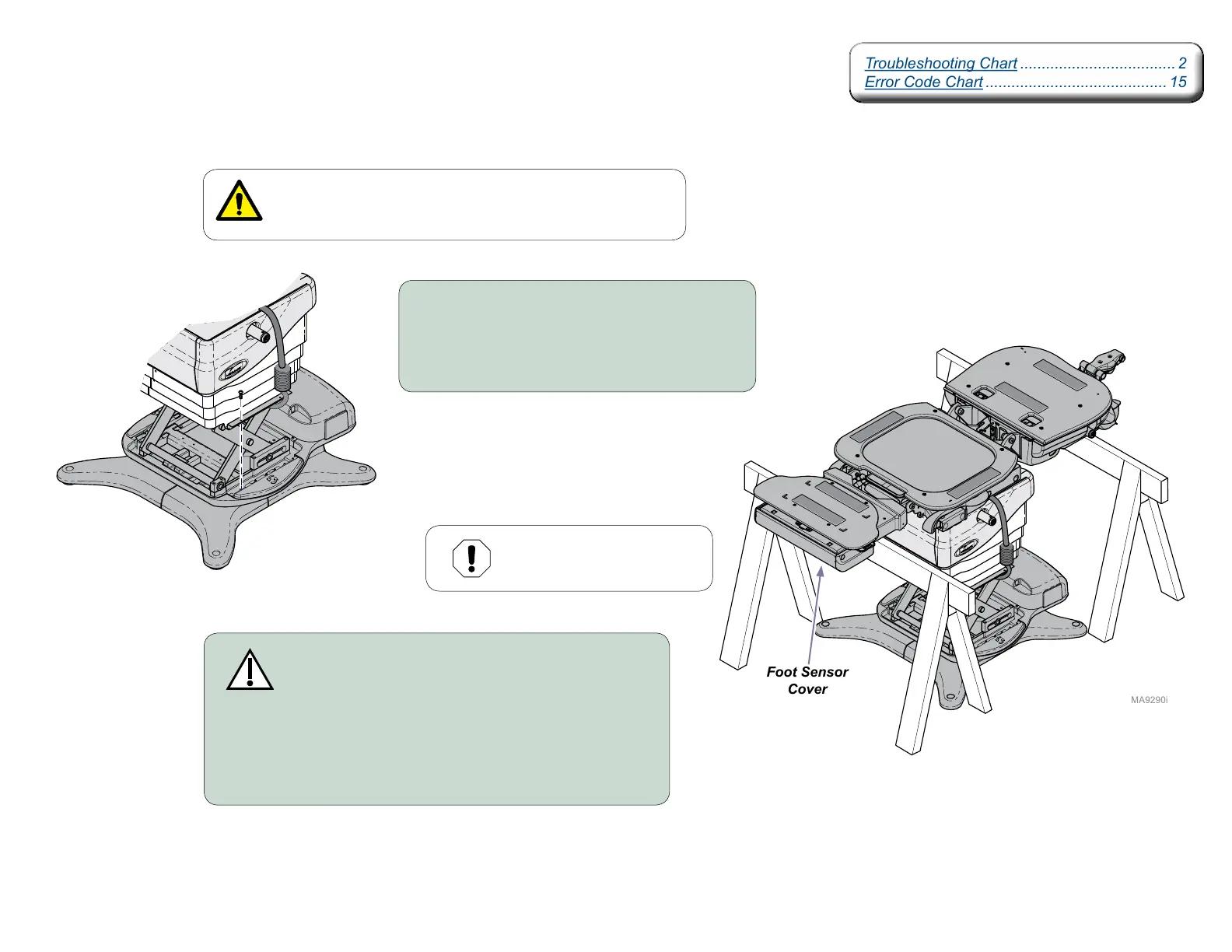 Troubleshooting Chart .................................... 2
Error Code Chart .......................................... 15

Foot Sensor Cover

MA9290i