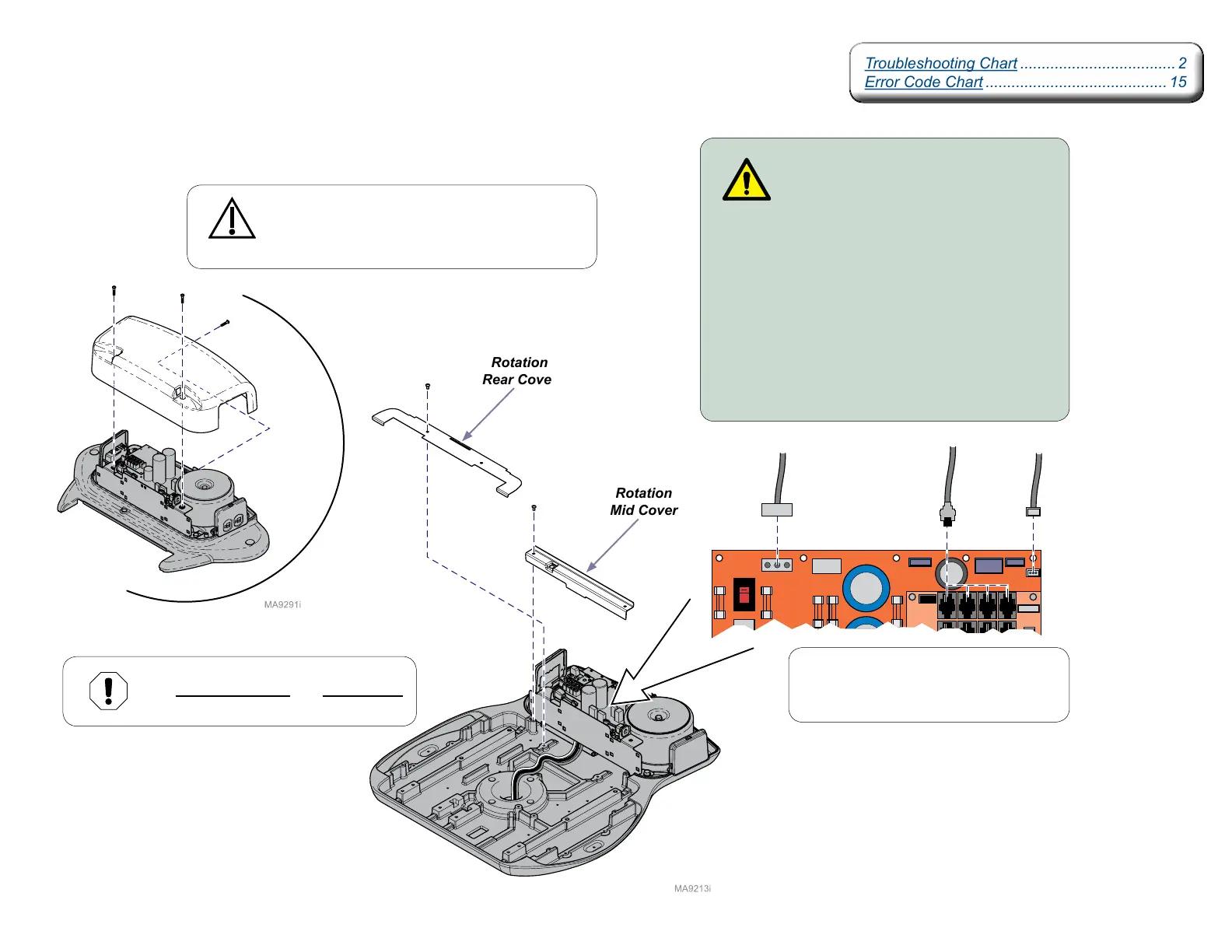 Troubleshooting Chart .................................... 2
Error Code Chart .......................................... 15

Rotation
Rear Cove

Rotation
Mid Cover

MA9291i

MA9213i