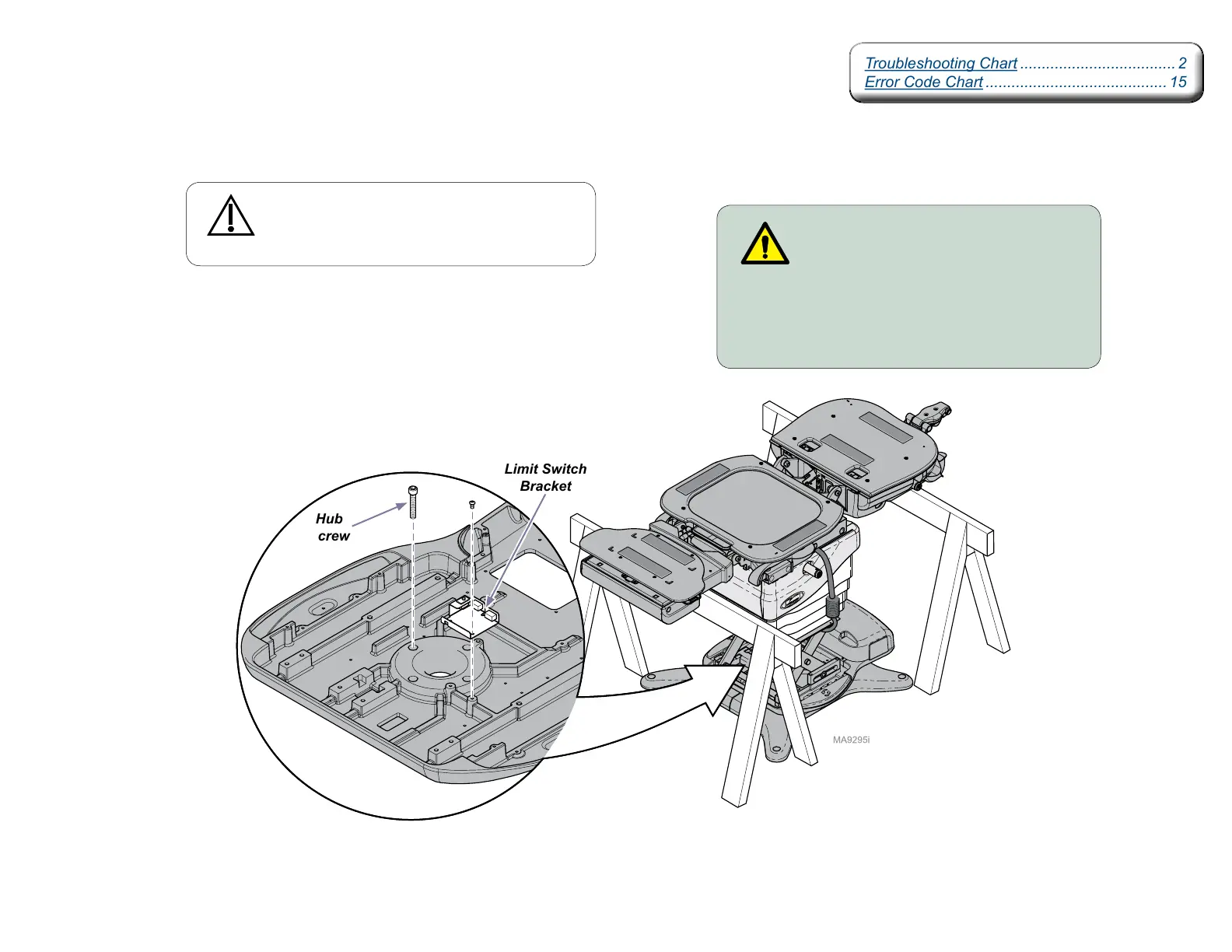 Troubleshooting Chart .................................... 2
Error Code Chart .......................................... 15

Limit Switch Bracket

Hub crew

MA9295i