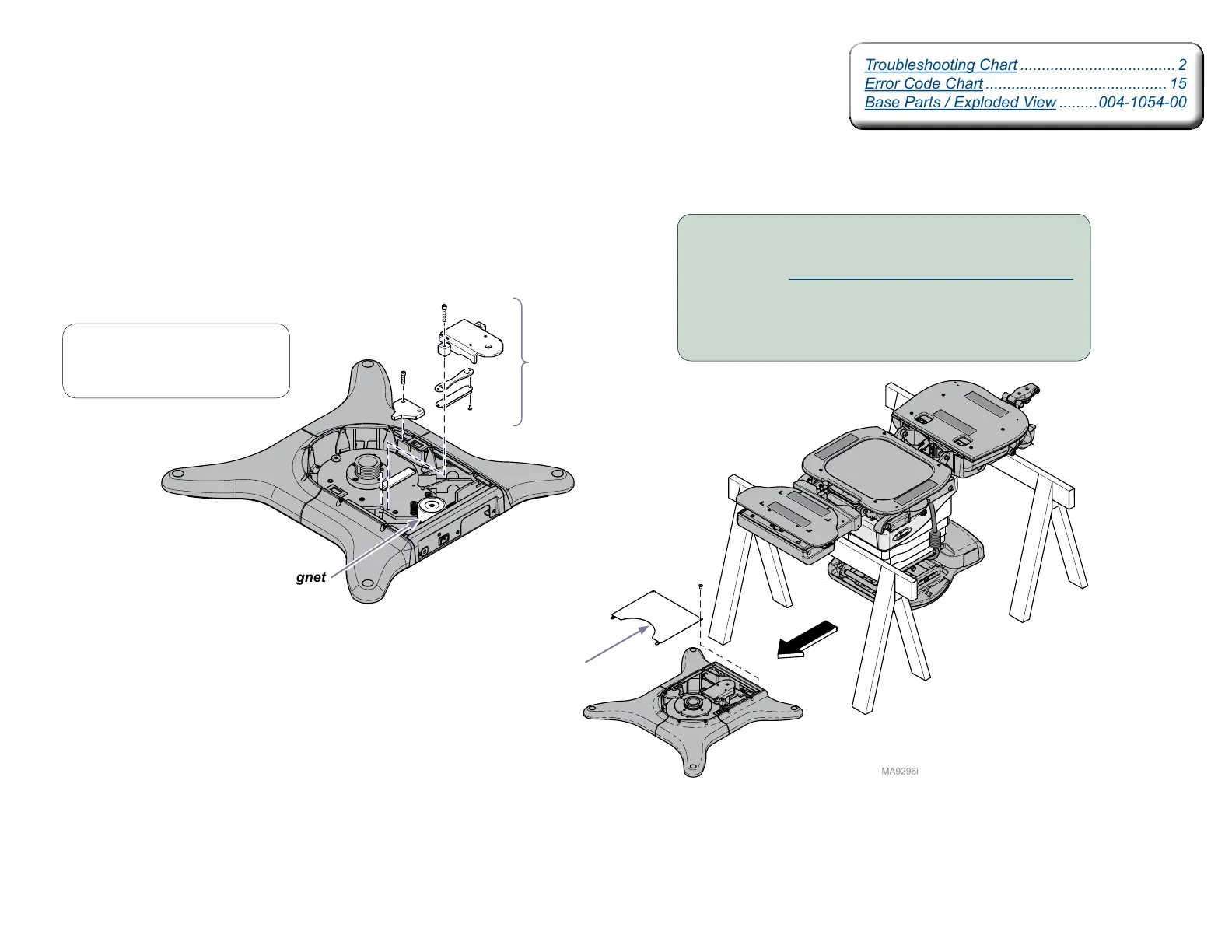 Troubleshooting Chart .................................... 2
Error Code Chart .......................................... 15
Base Parts / Exploded View .........004-1054-00

gnet

MA9296i