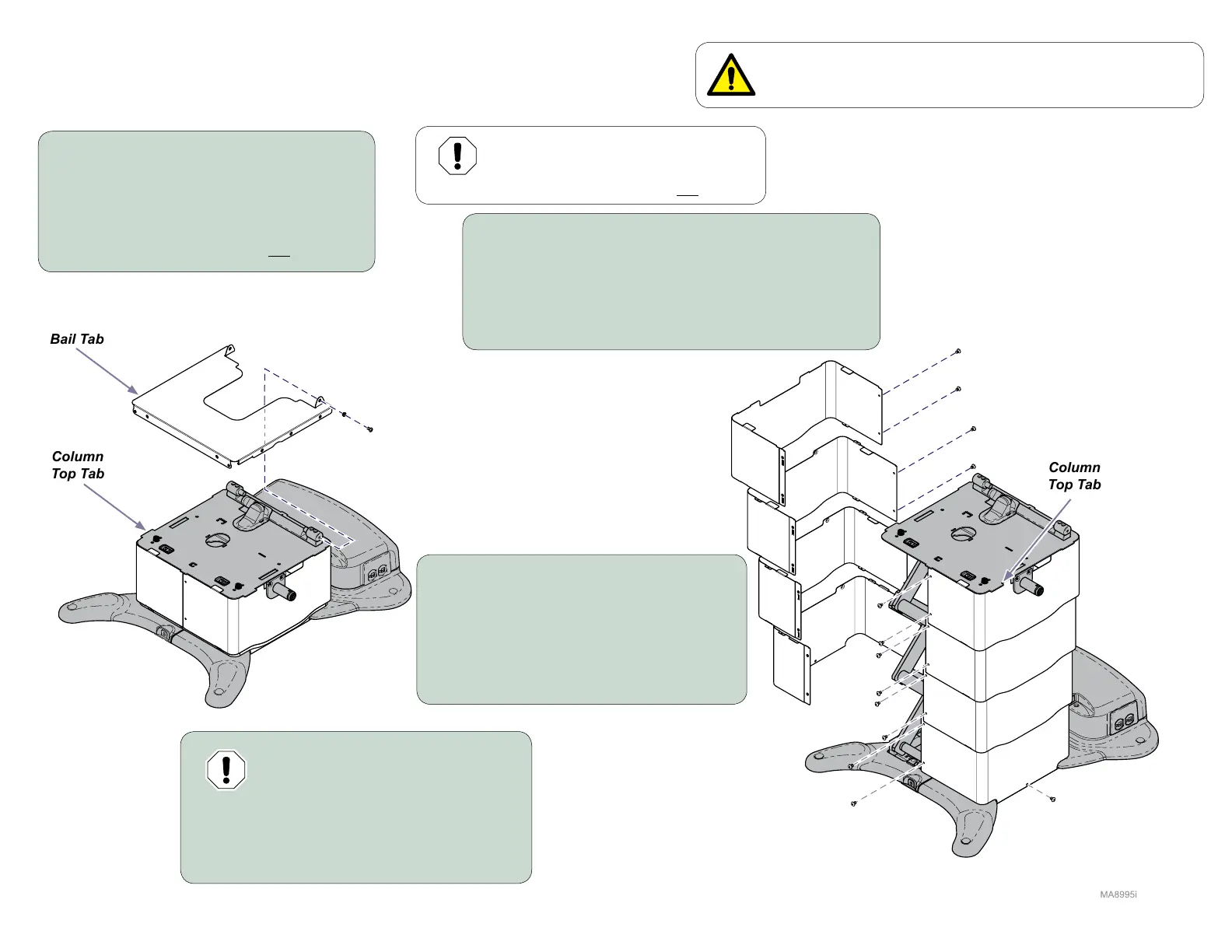 Bail Tab

Column Top Tab

Column Top Tab

MA8995i