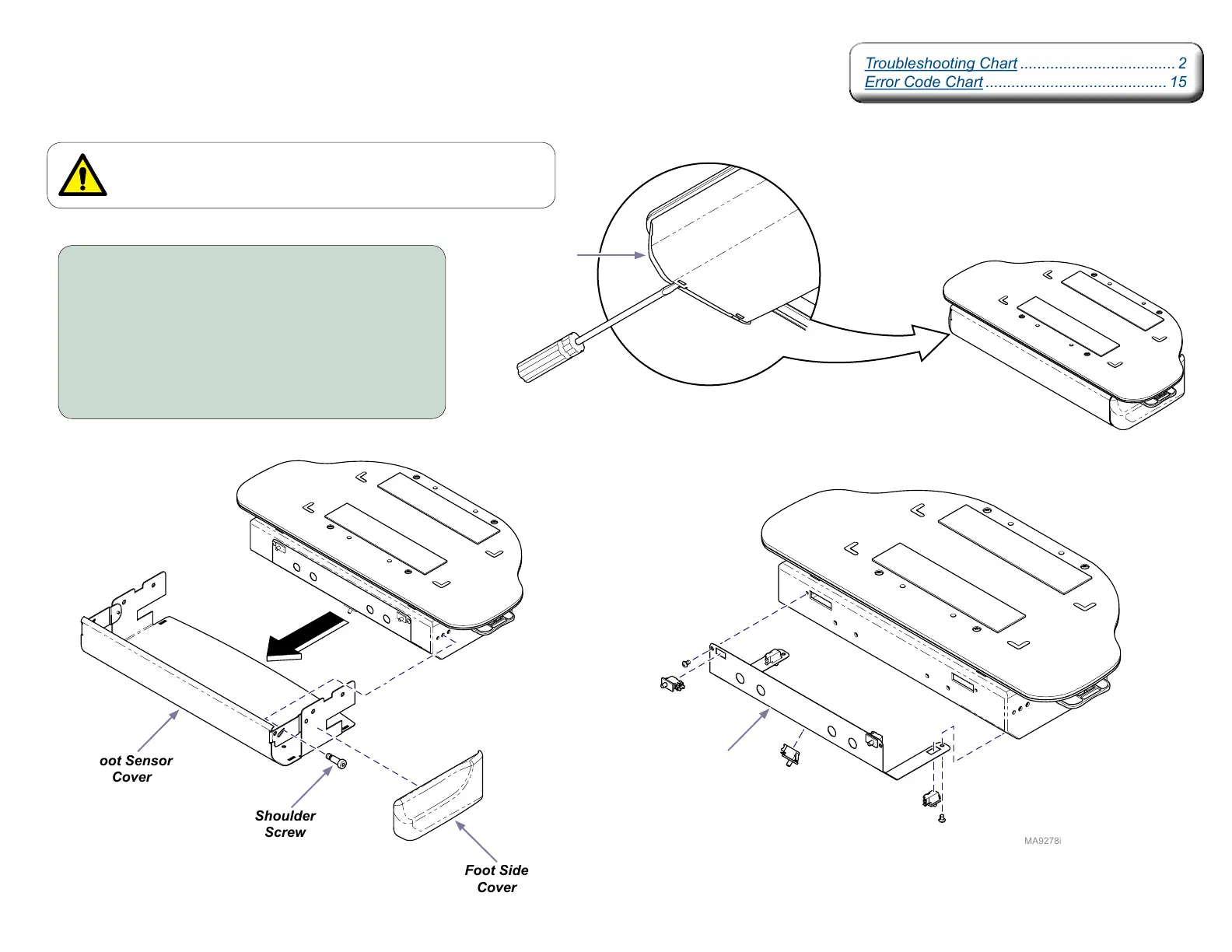 Troubleshooting Chart .................................... 2
Error Code Chart .......................................... 15

oot Sensor
Cover

Shoulder
Screw

Foot Side
Cover

MA9278i