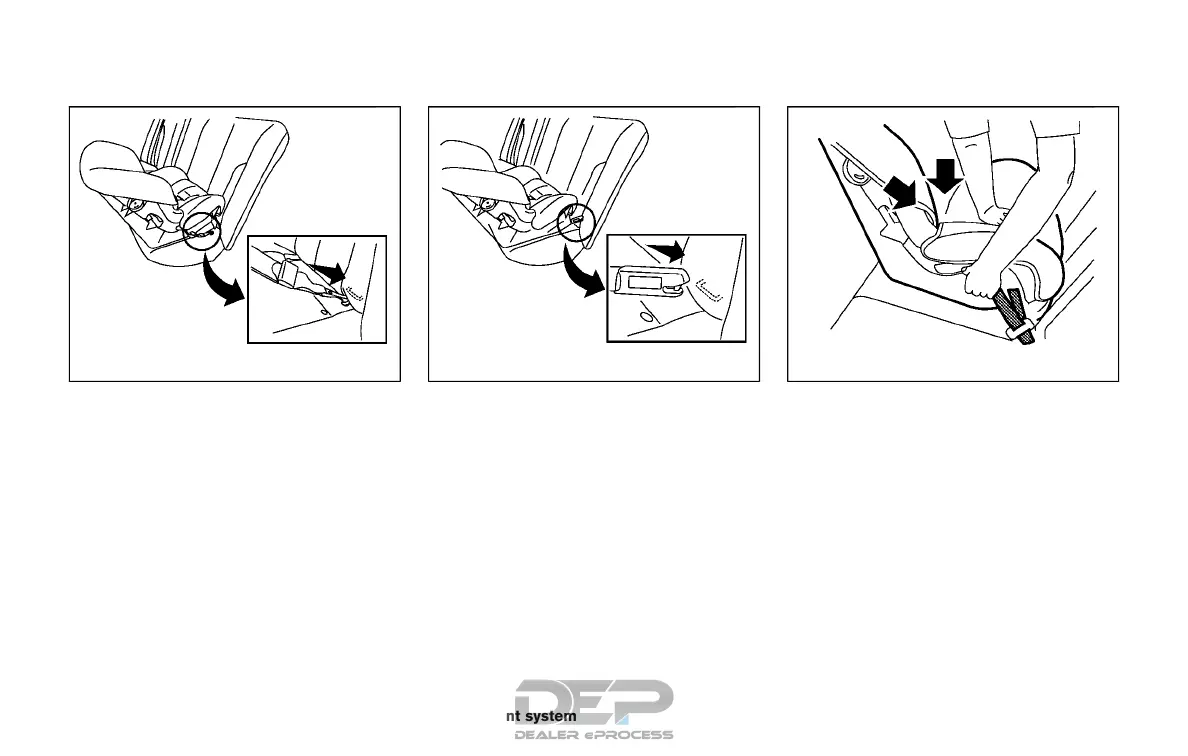 nt system
DEP
DEALER ePROCESS