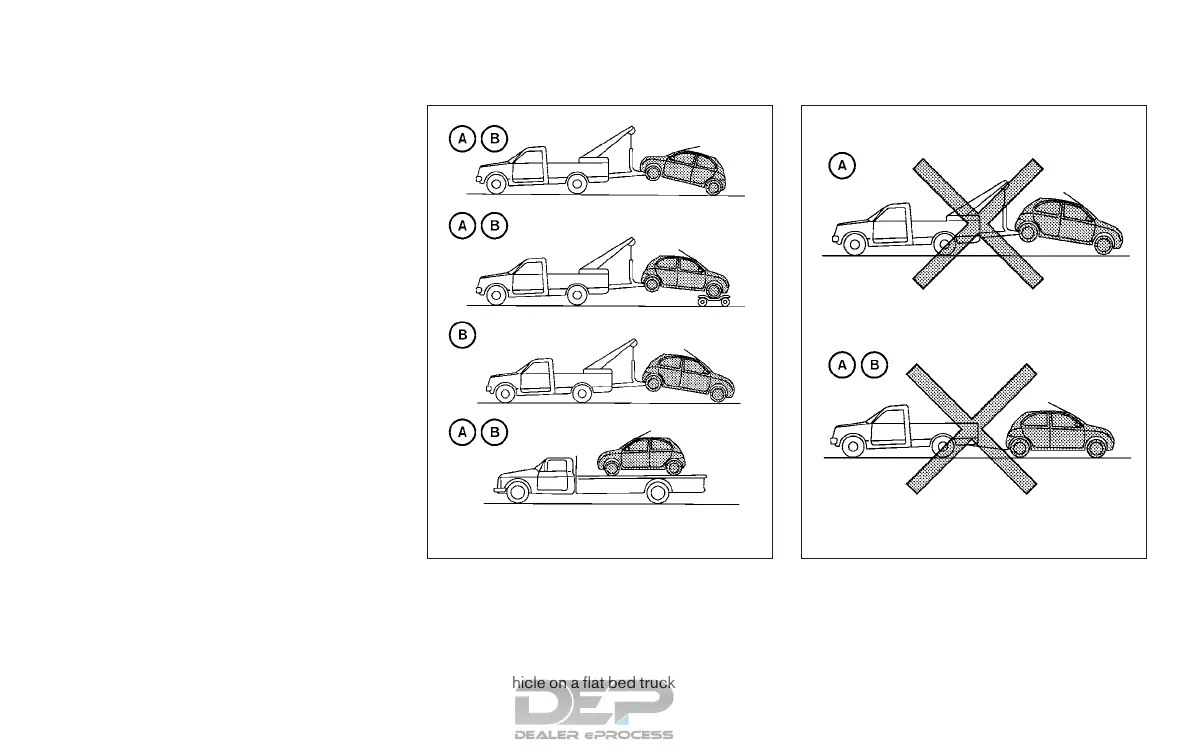 A B

A B

B

A B

A

A B

hicle on a flat bed truck

DEP
DEALER ePROCESS