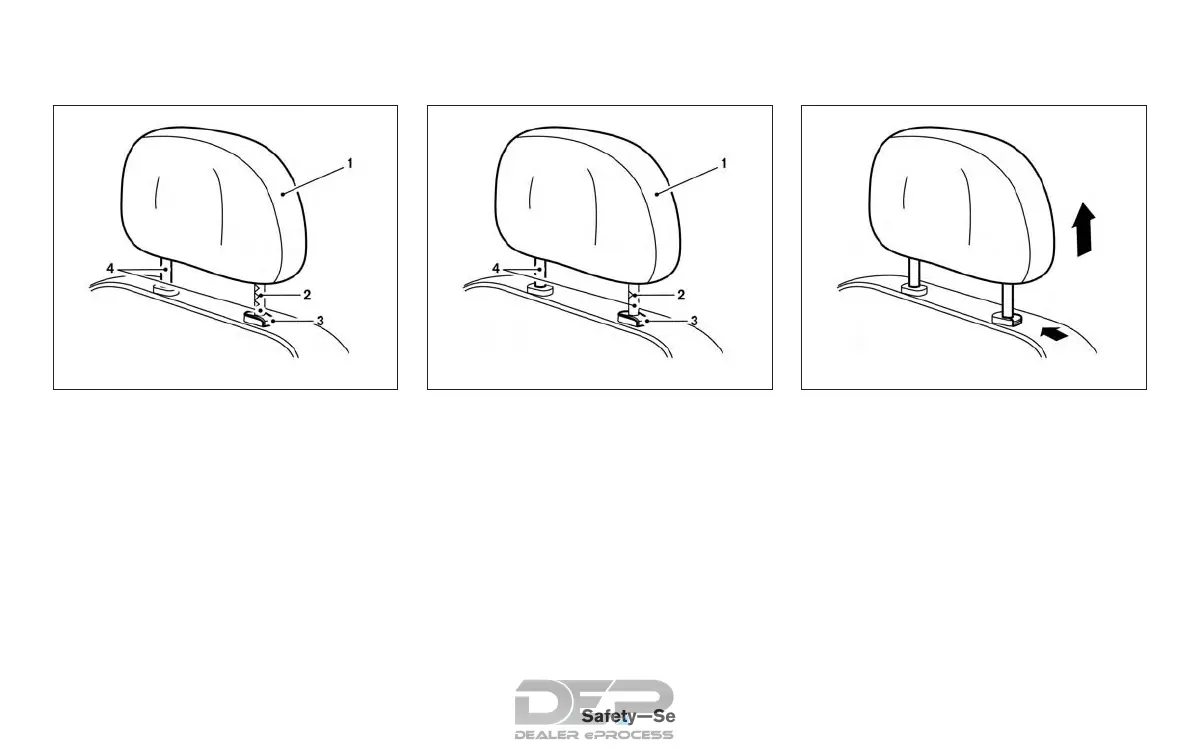 1
4
2
3

1
4
2
3

DEP
Safety—Se
DEALER ePROCESS