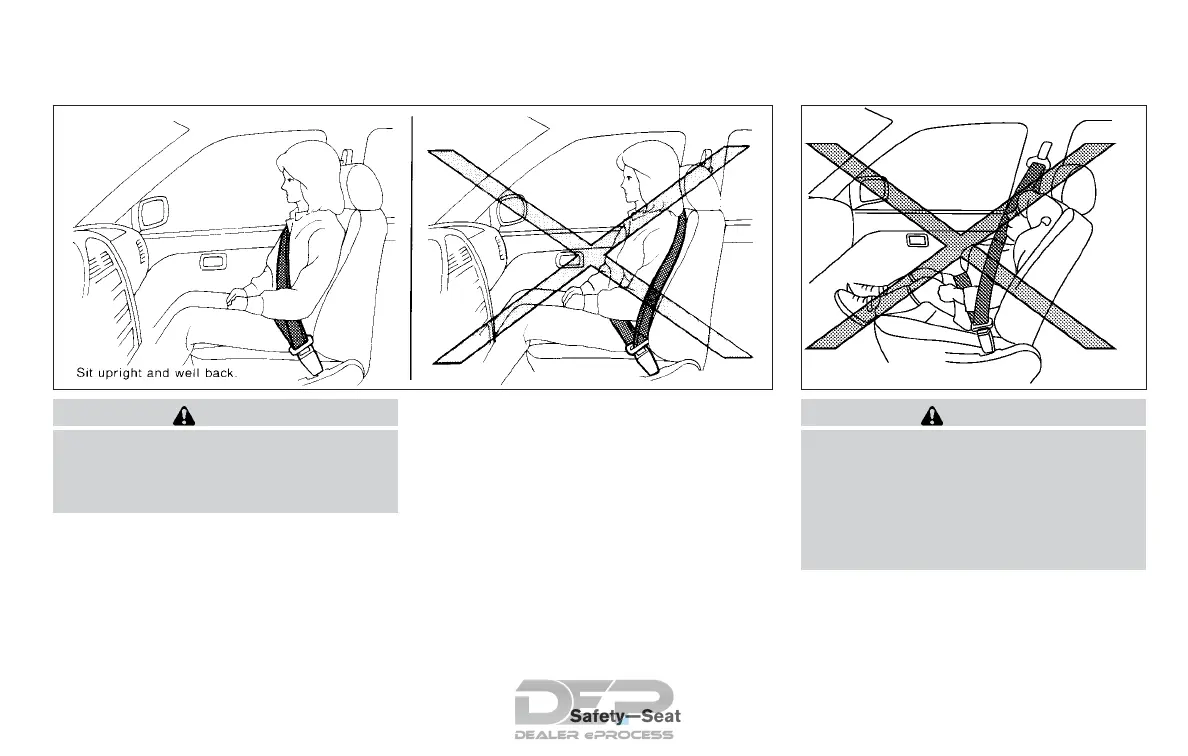 Sit upright and well back.

DEP

Safety—Seat

DEALER ePROCESS