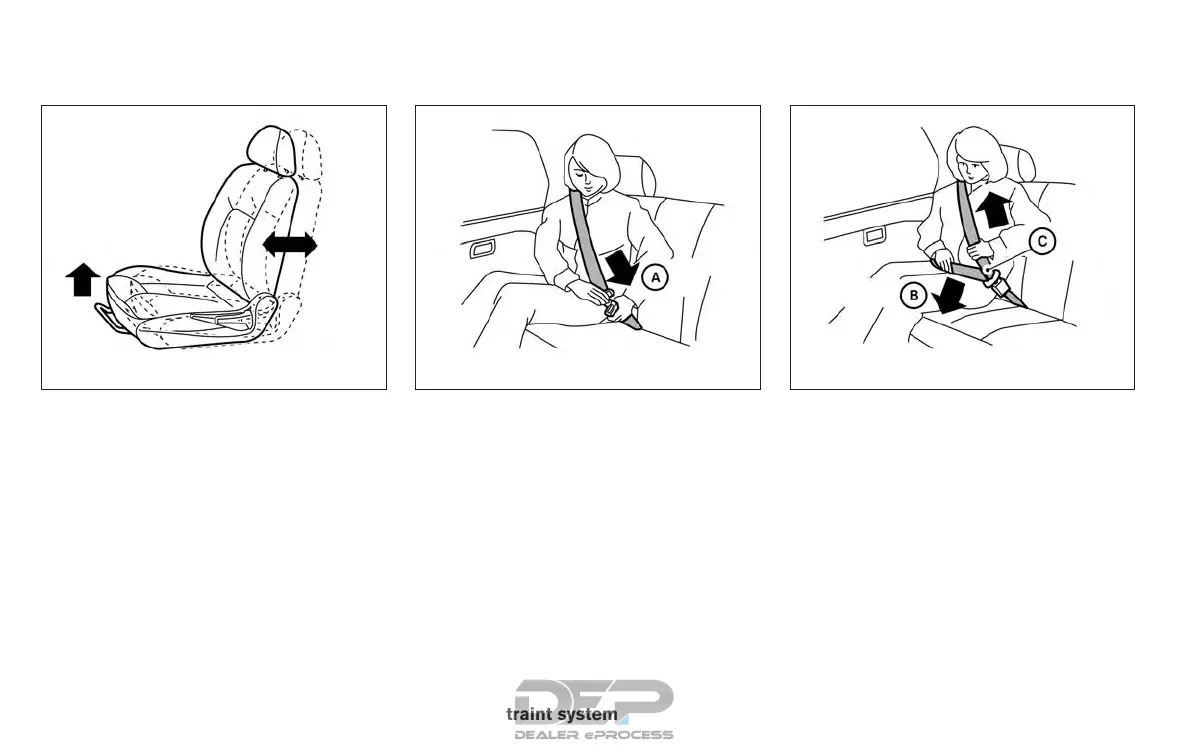 A

B

C

traint system

DEP

DEALER ePROCESS