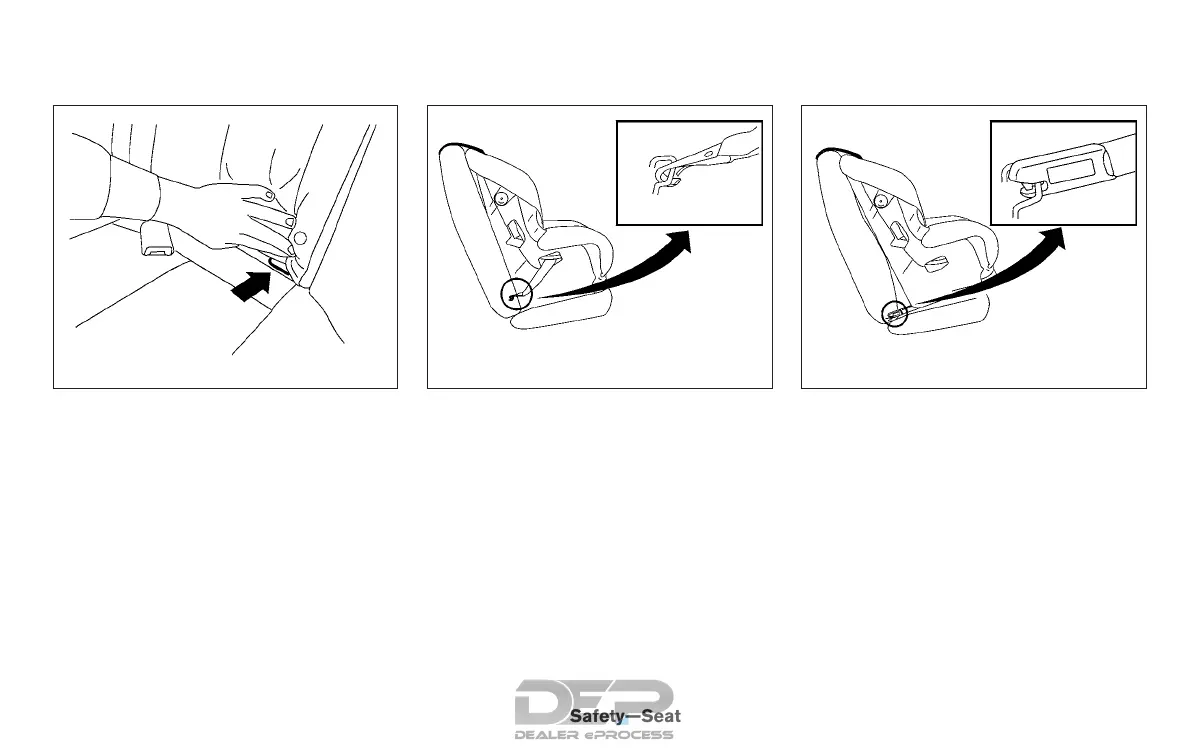 DEP Safety—Seat
DEALER ePROCESS