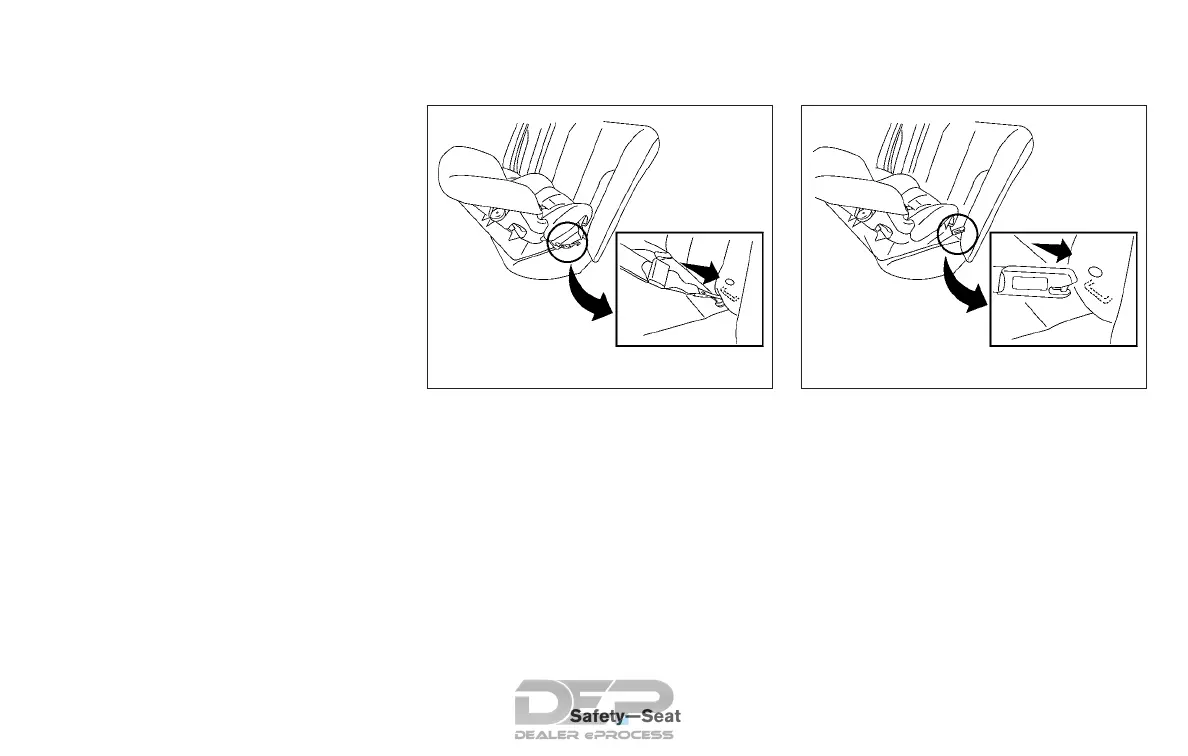 DEP
Safety—Seat
DEALER ePROCESS