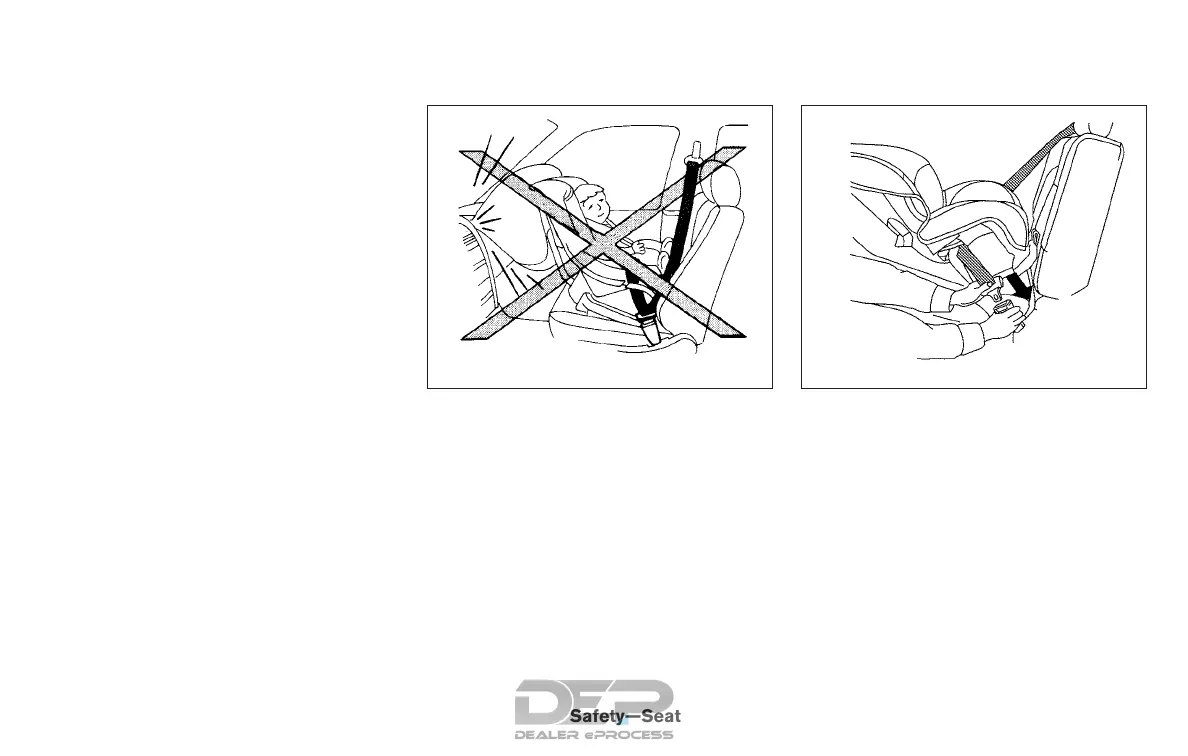 DEP
Safety—Seat
DEALER ePROCESS