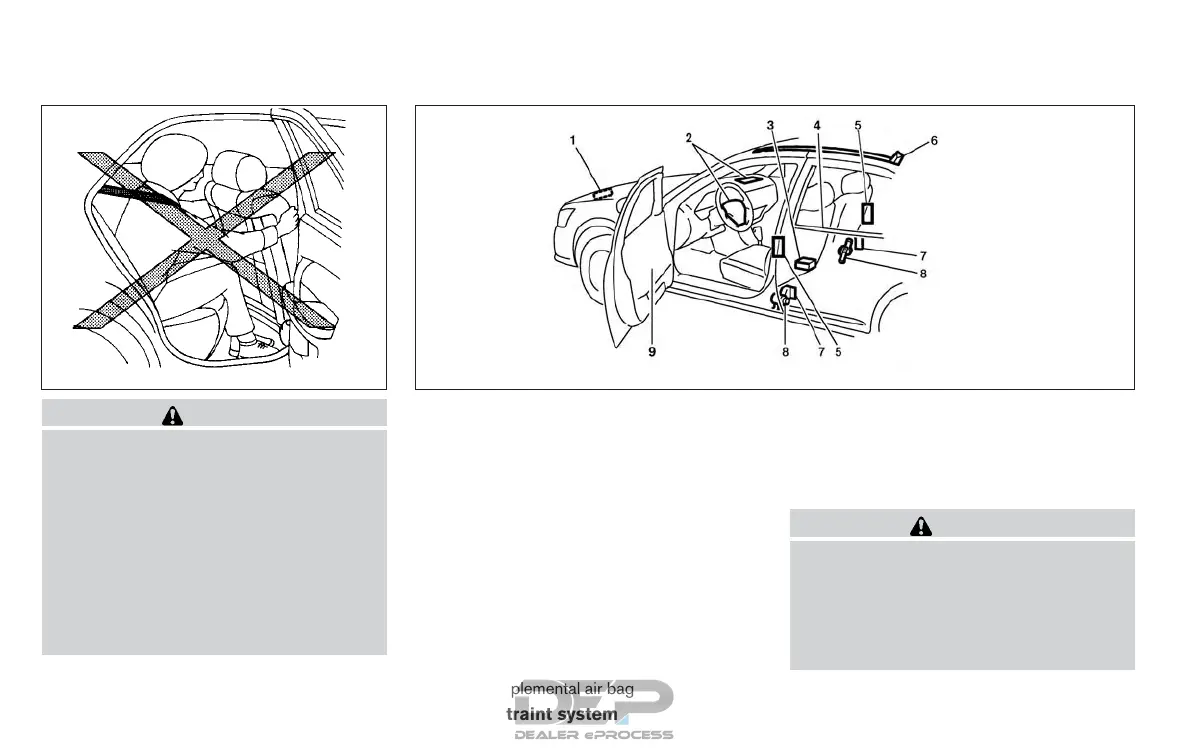 1
2
3
4
5
6
7
8
9
8
7
5

plemental air bag
traint system
DEALER ePROCESS