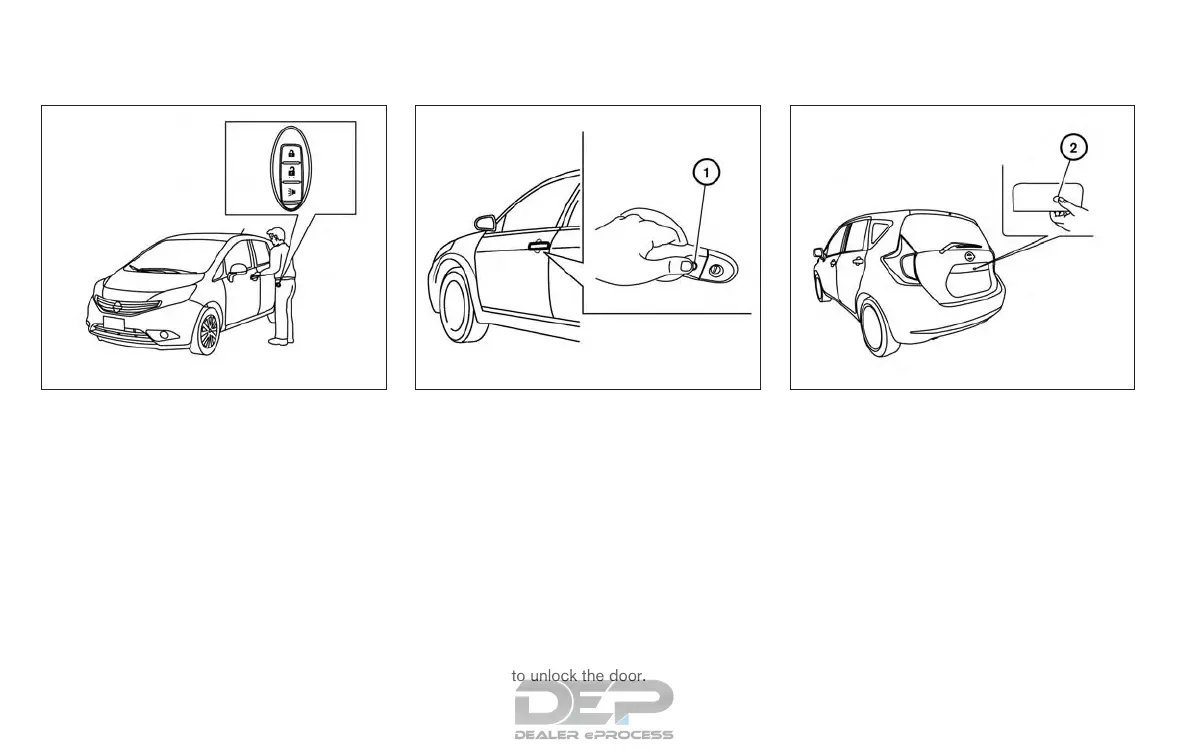 1

2

to unlock the door.

DEP
DEALER ePROCESS