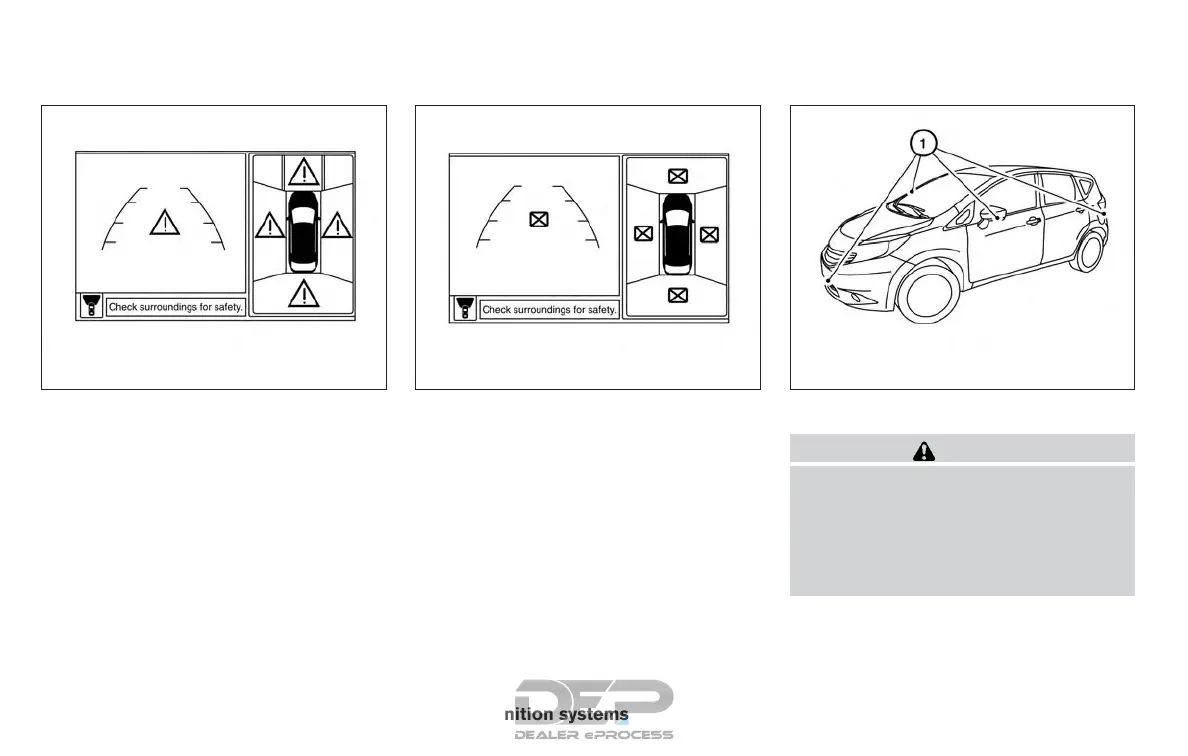 Check surroundings for safety.

Check surroundings for safety.

1

nition systems

DEALER ePROCESS