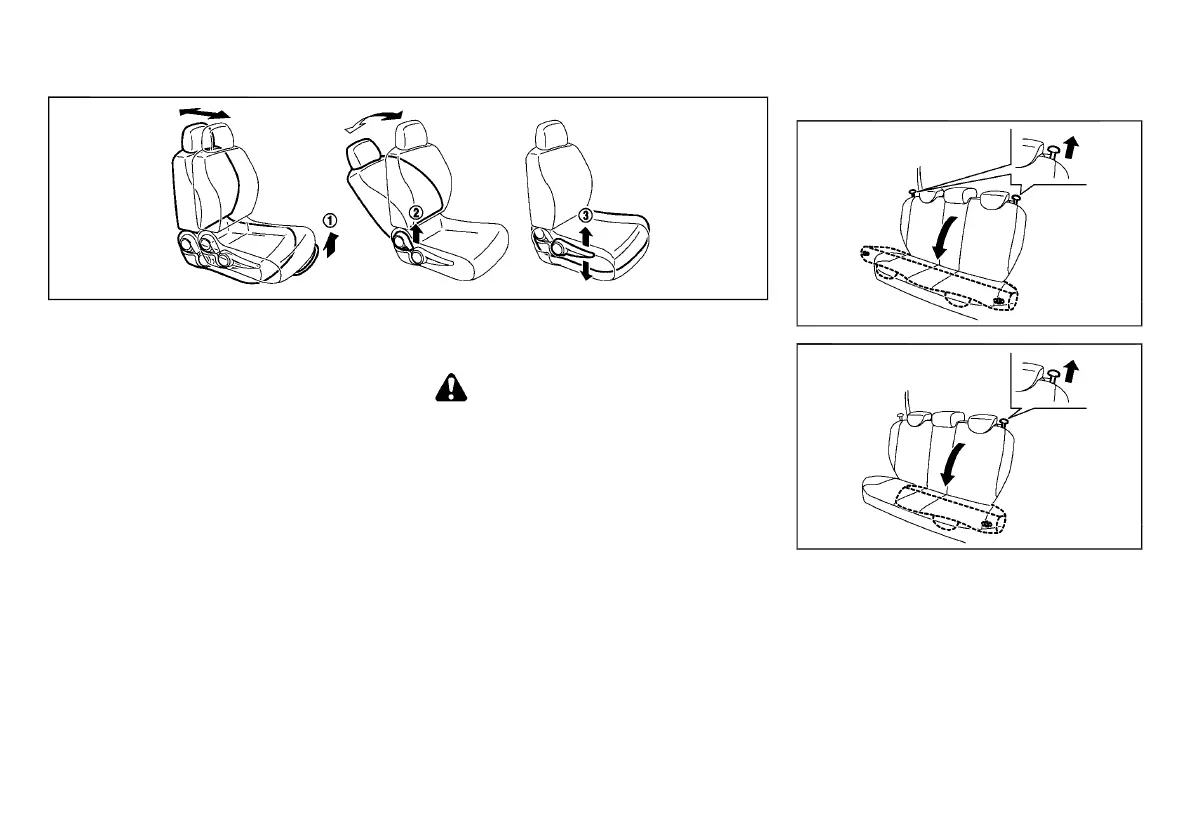 ①

②

③