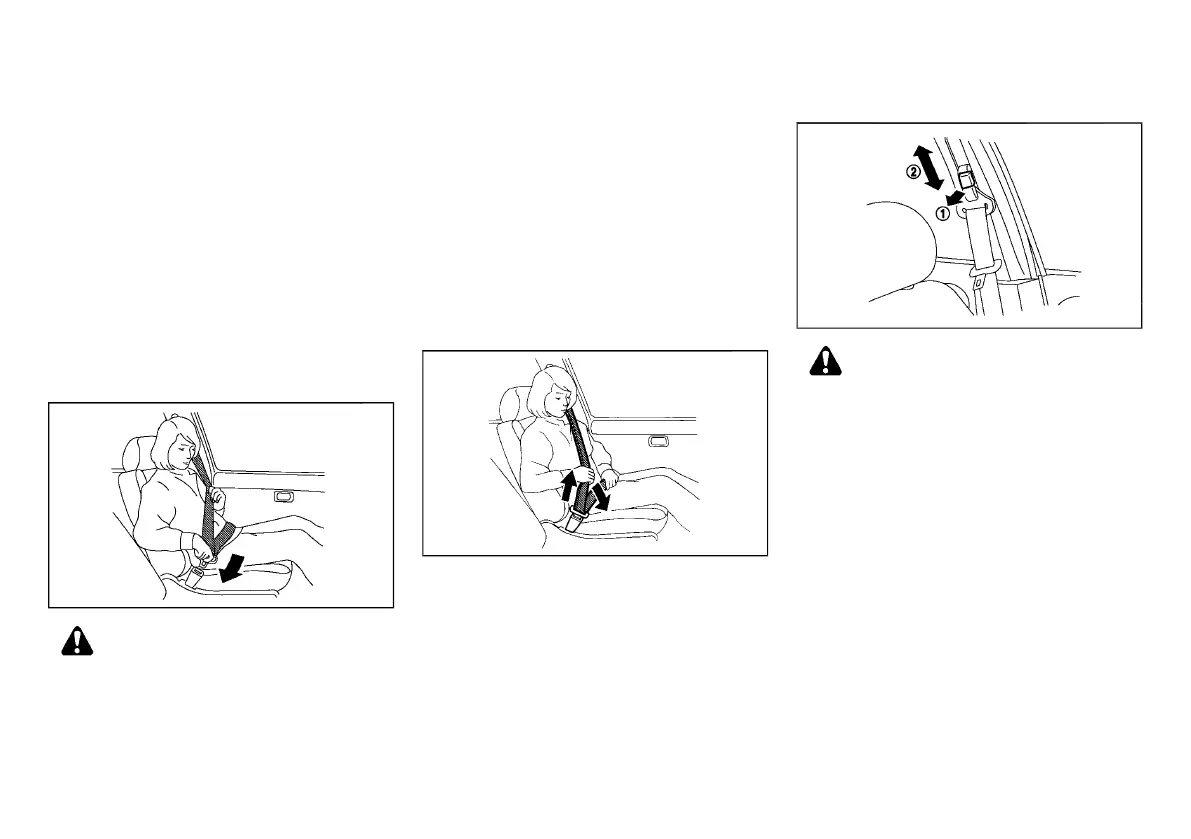 ②
①