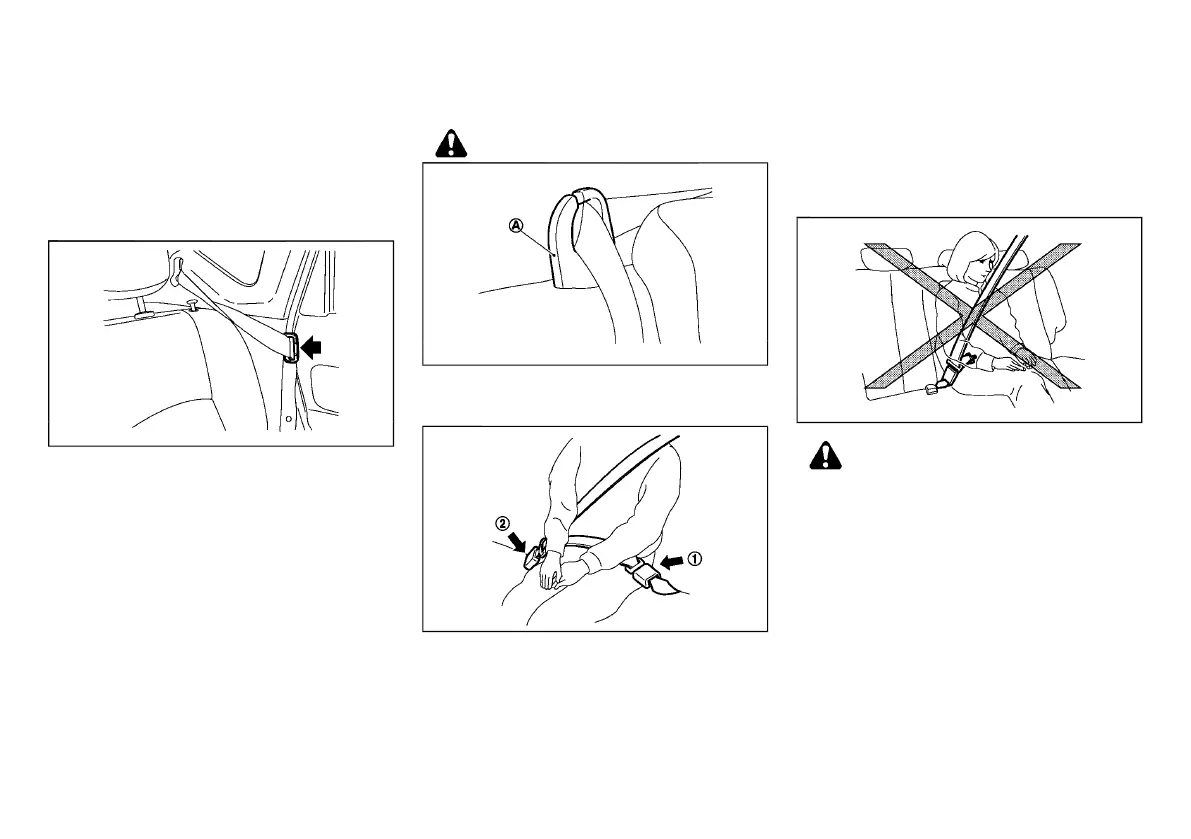 Ⓐ

②

①