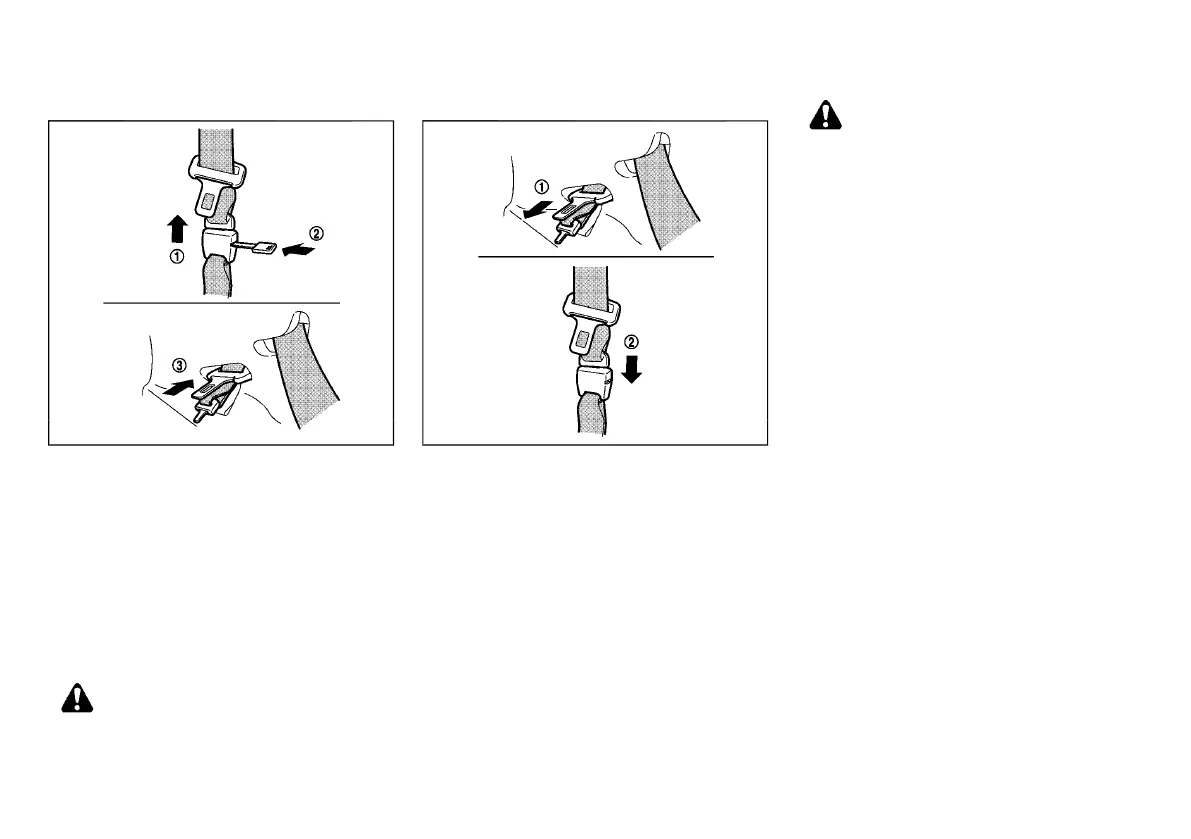 ①
②
③
①
②