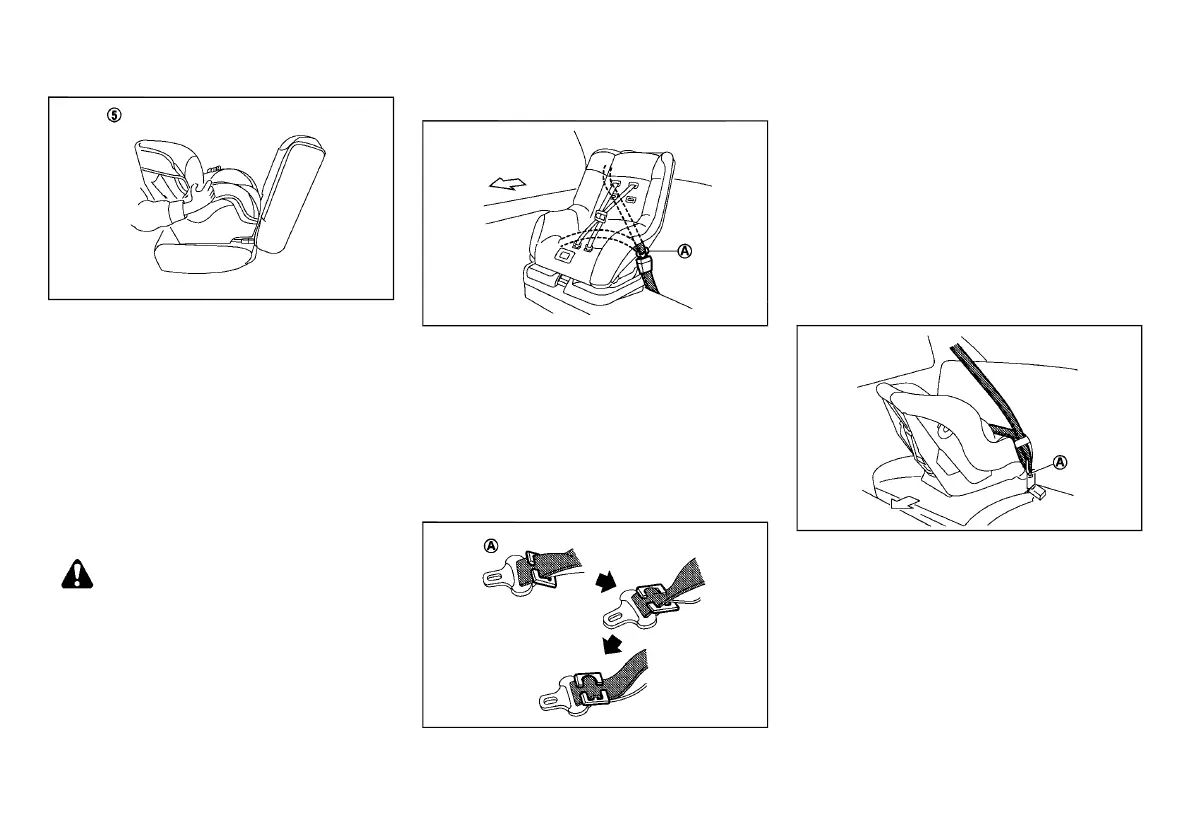 ⑤

Ⓐ

Ⓐ

Ⓐ