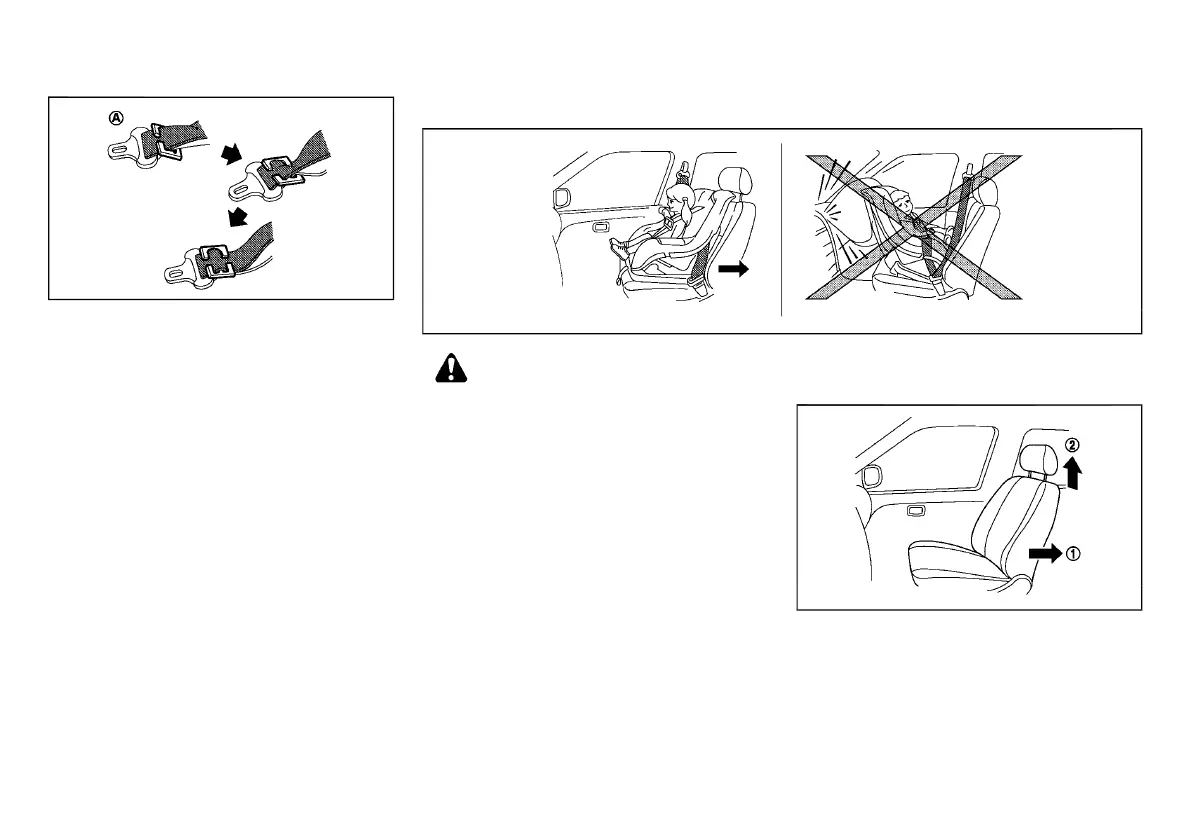 Ⓐ

②

①