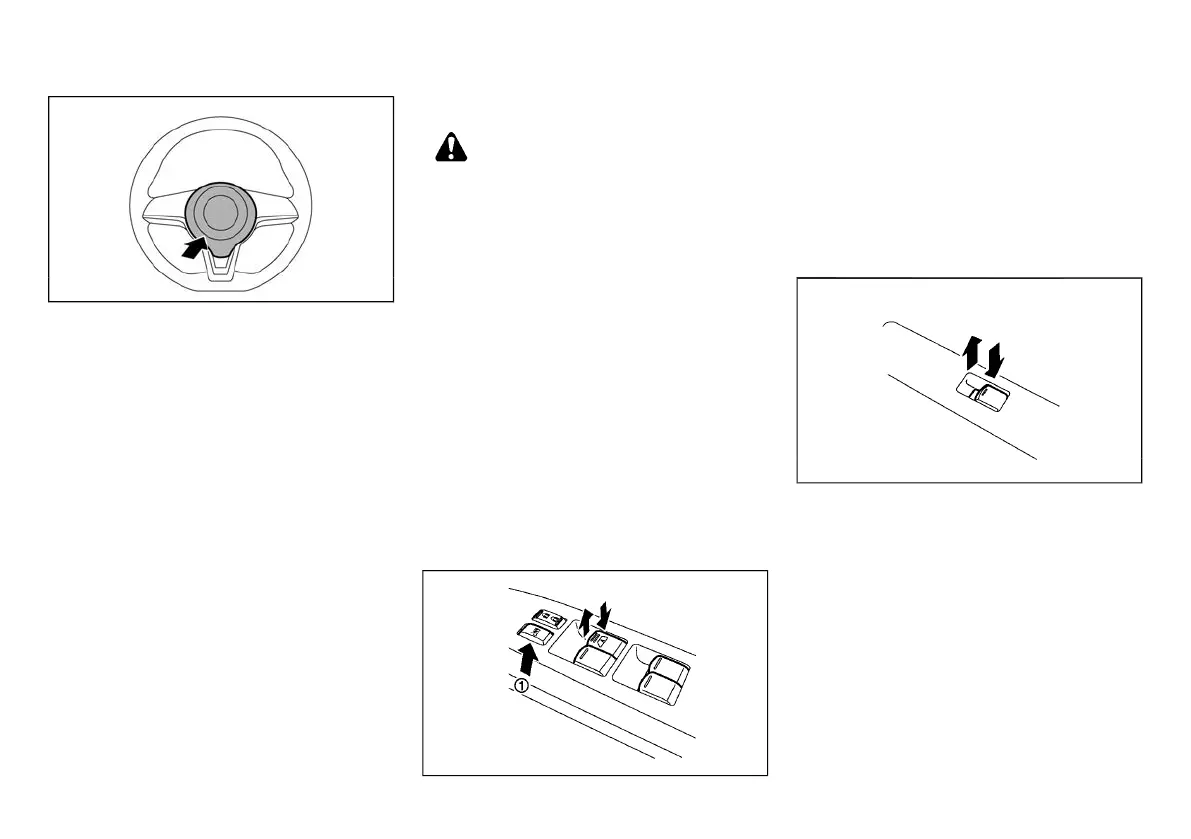 ①