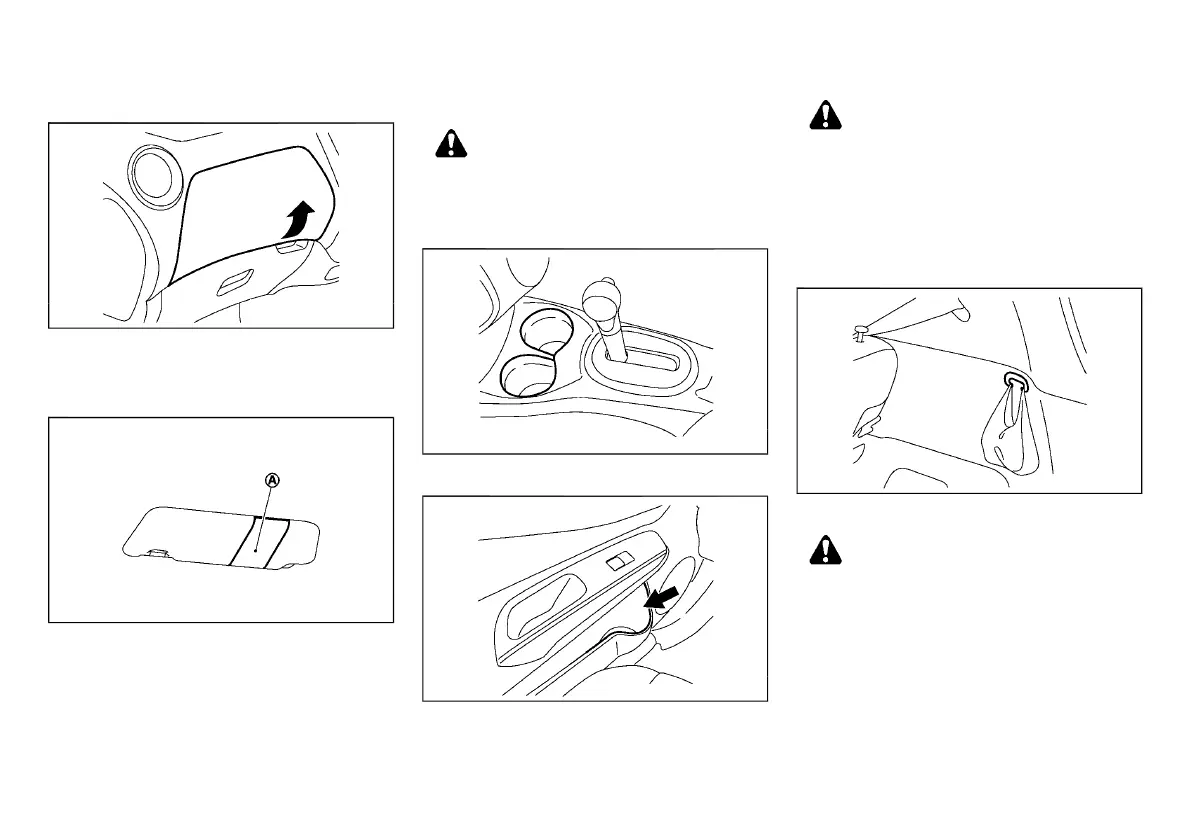 Ⓐ