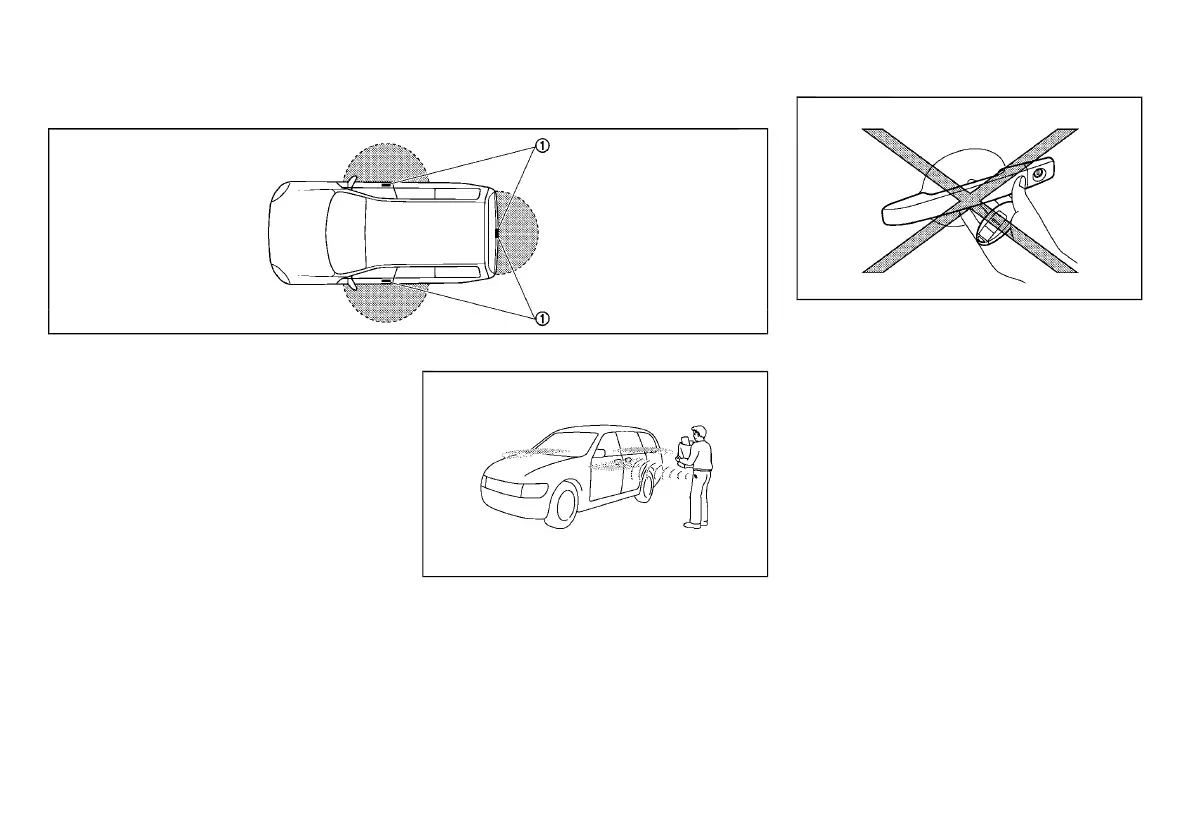 ①
①