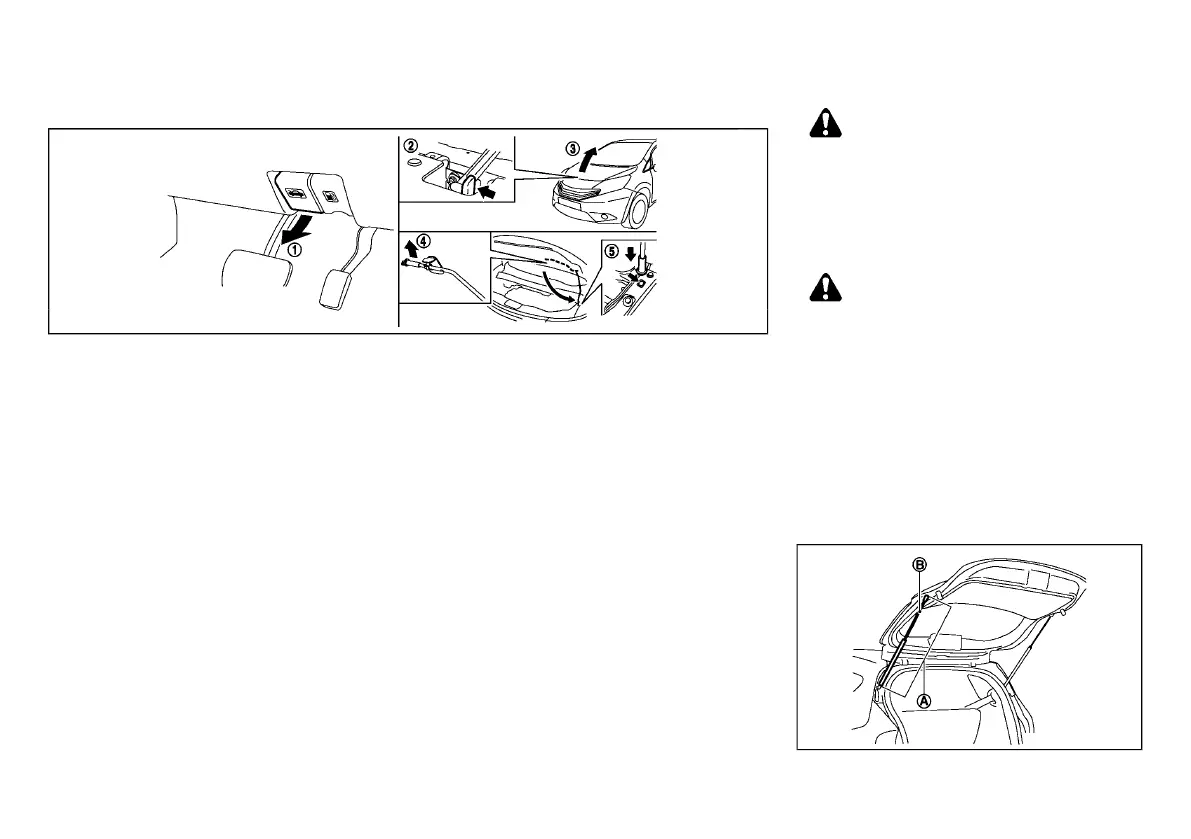 ①

②

③

④

⑤

Ⓑ

Ⓐ