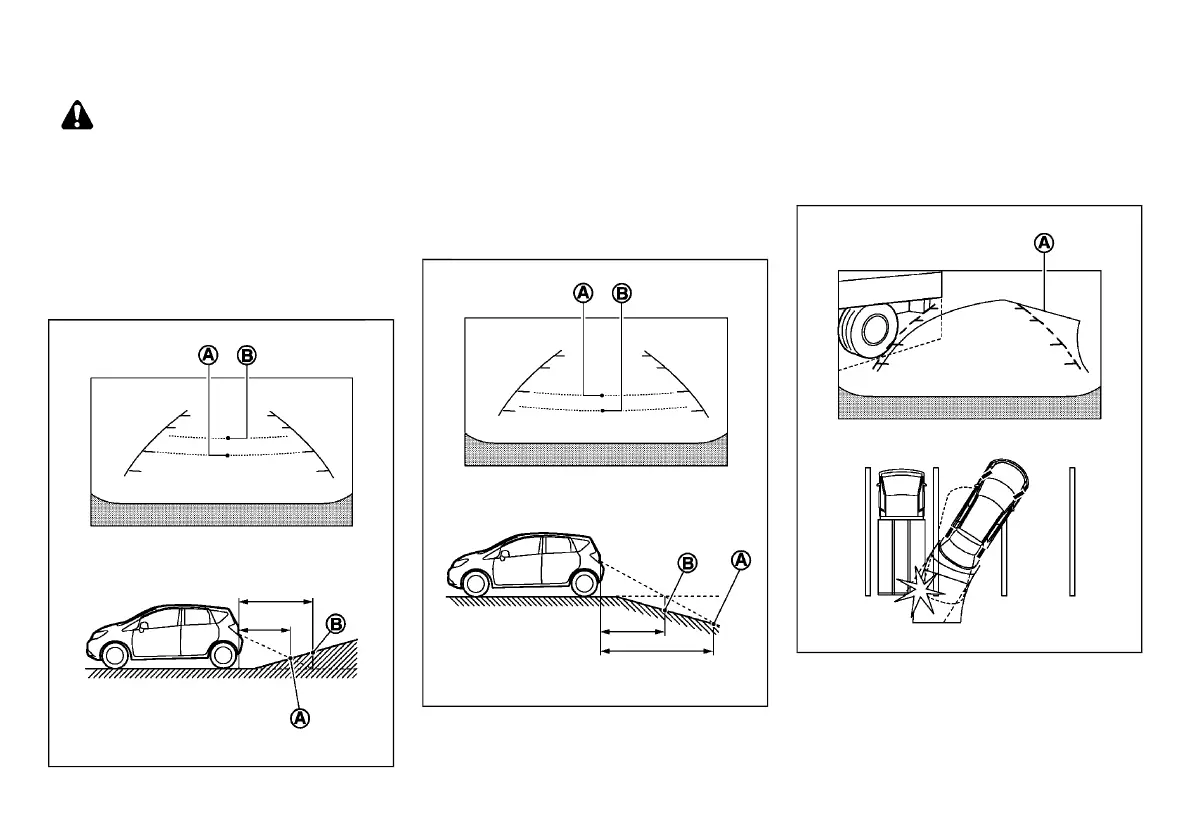 A B

B

A

A B

B A

A