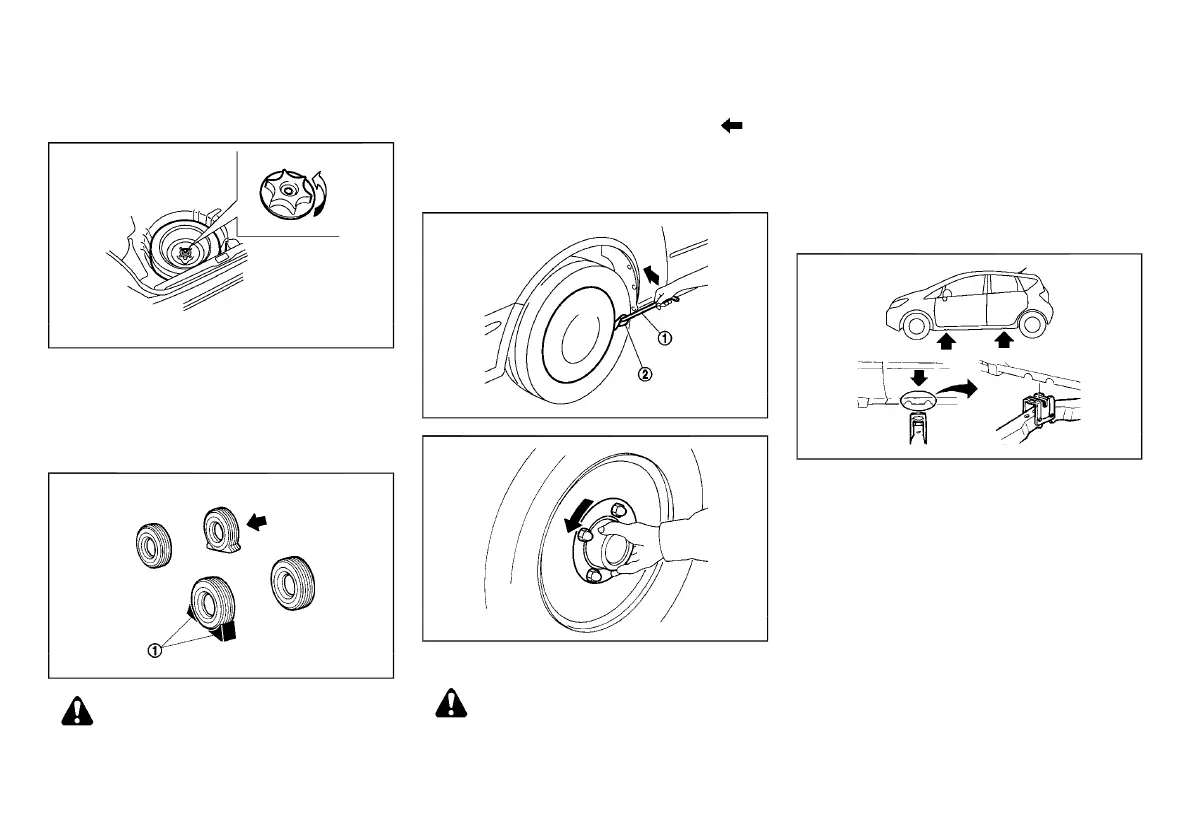 ①
②
①