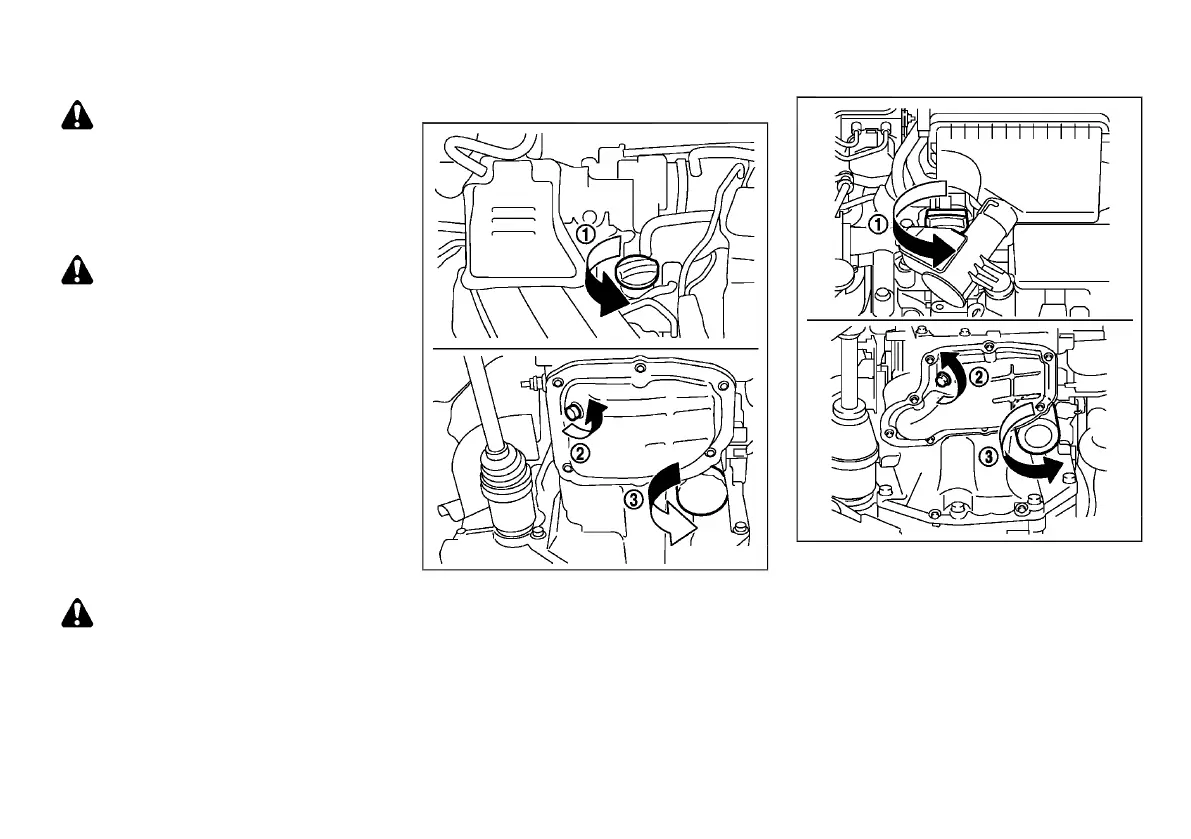 ①
②
③
①
②
③