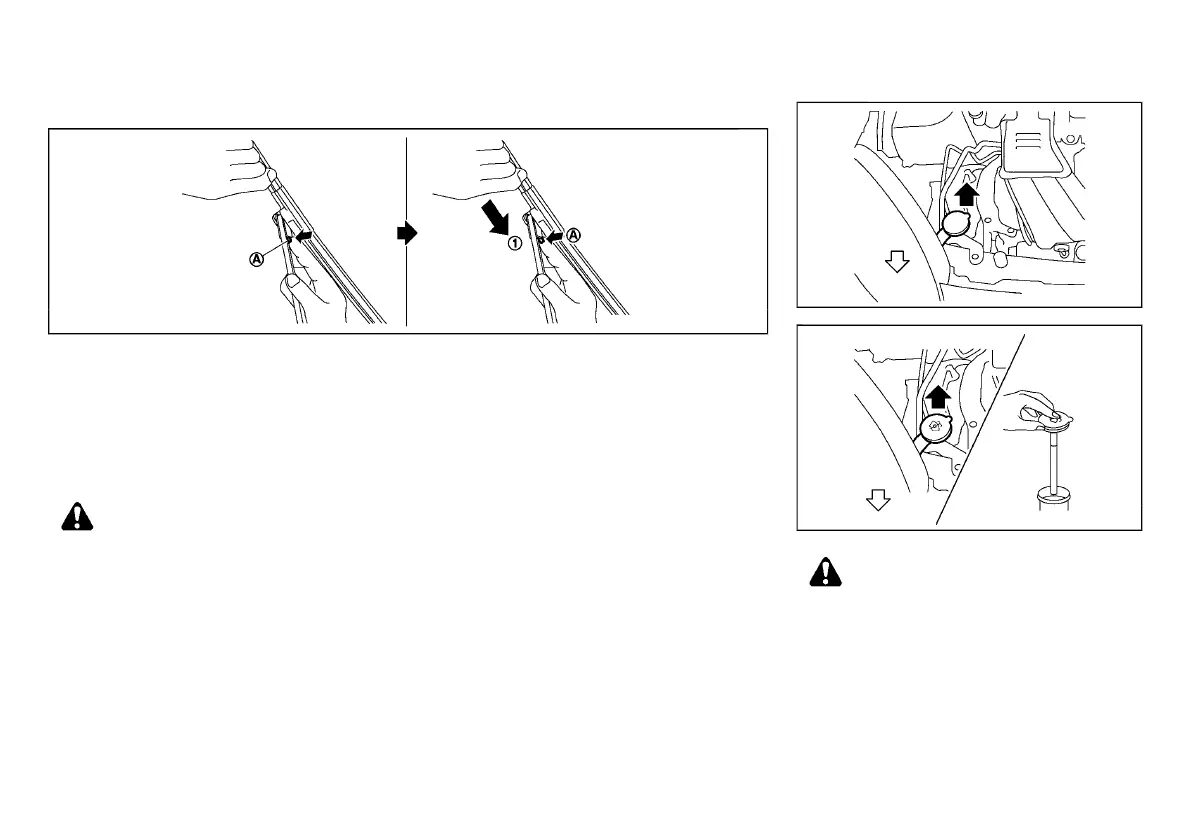 Ⓐ

①

Ⓐ