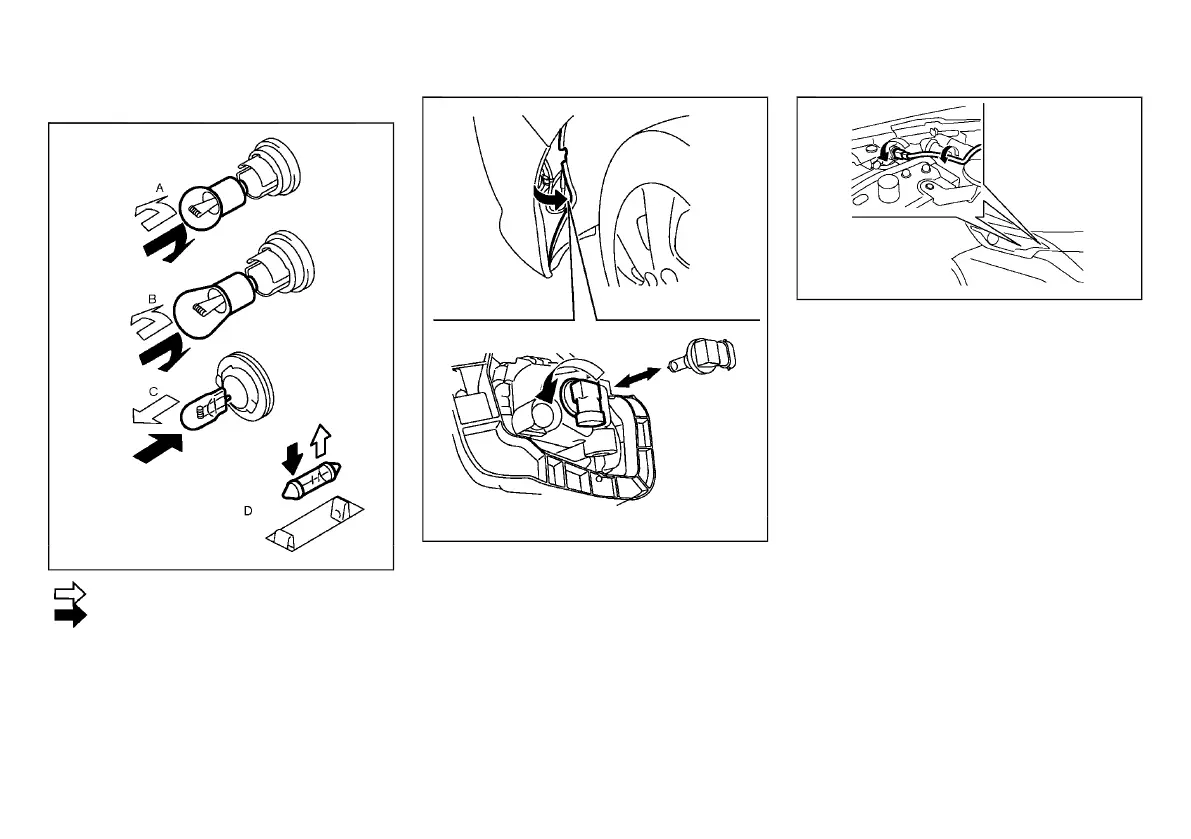 A

B

C

D