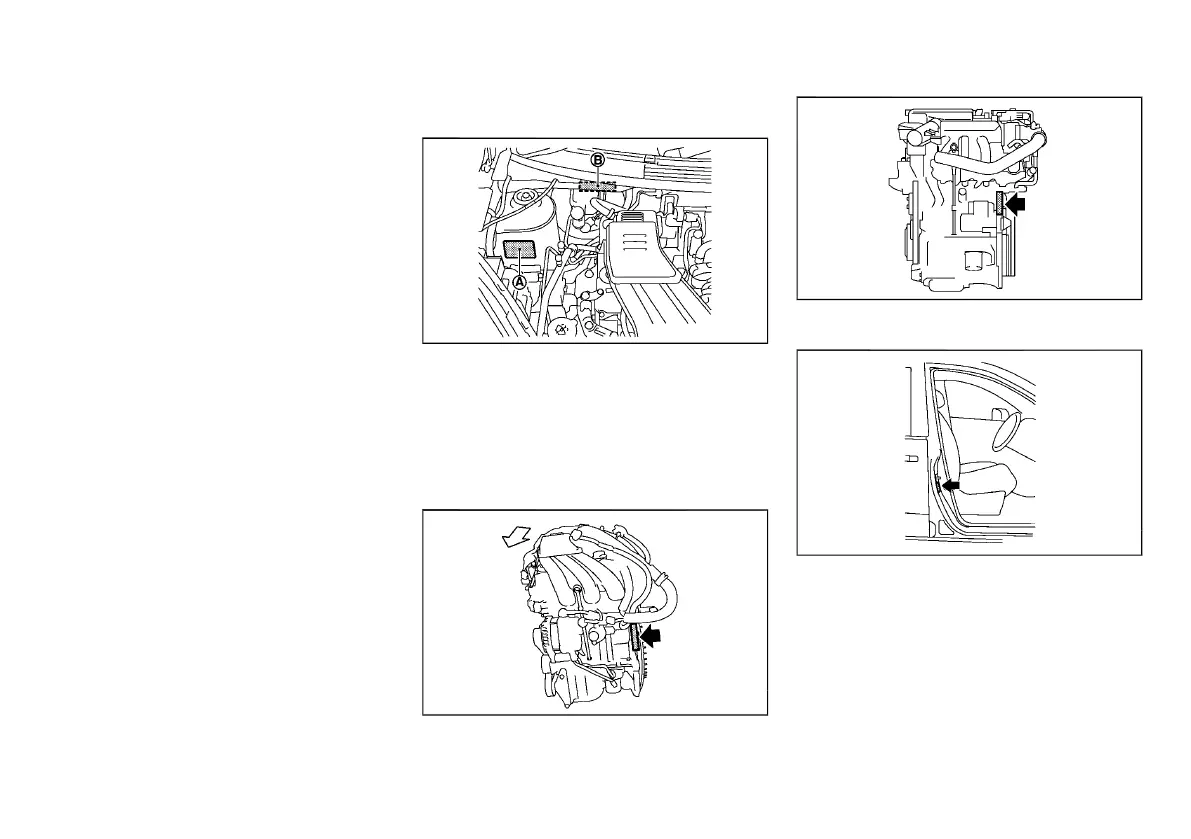 B

A