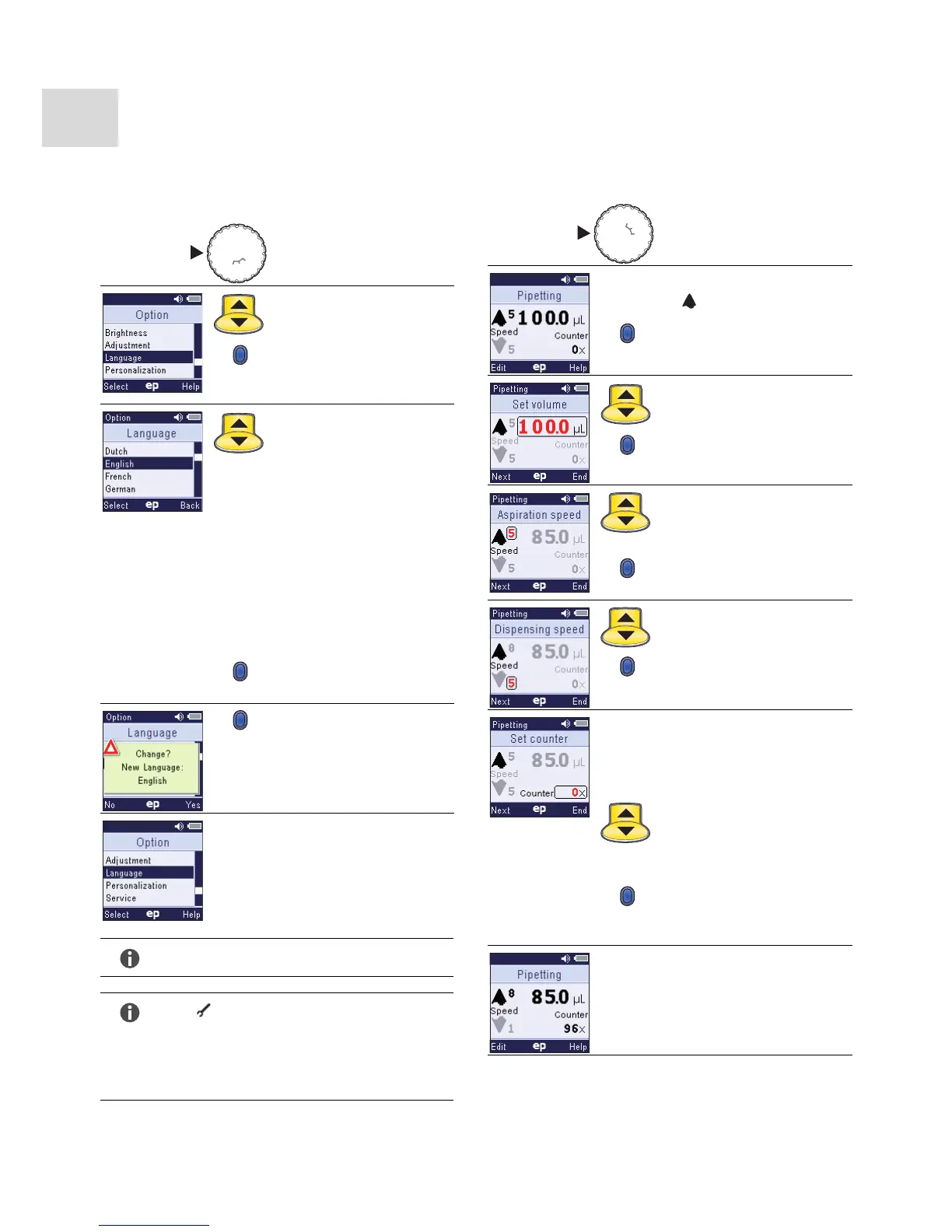 Option
Brightness
Adjustment
Language
Personalization
Select ep Help

Option
Language
Dutch
English
French
German
Select ep Back

Option
Language
Change?
New Language:
English
No ep Yes

Option
Adjustment
Language
Personalization
Service
Select ep Help

Pipetting
5 100.0 µL
Speed Counter
5 0x
Edit ep Help

Pipetting
Set volume
5 100.0 µL
Speed Counter
5 0x
Next ep End

Pipetting
Aspiration speed
5 85.0 µL
Speed Counter
5 0x
Next ep End

Pipetting
Dispensing speed
8 85.0 µL
Speed Counter
5 0x
Next ep End

Pipetting
Set counter
5 85.0 µL
Speed
5 Counter 0x
Next ep End

Pipetting
8 85.0 µL
Speed Counter
1 96x
Edit ep Help