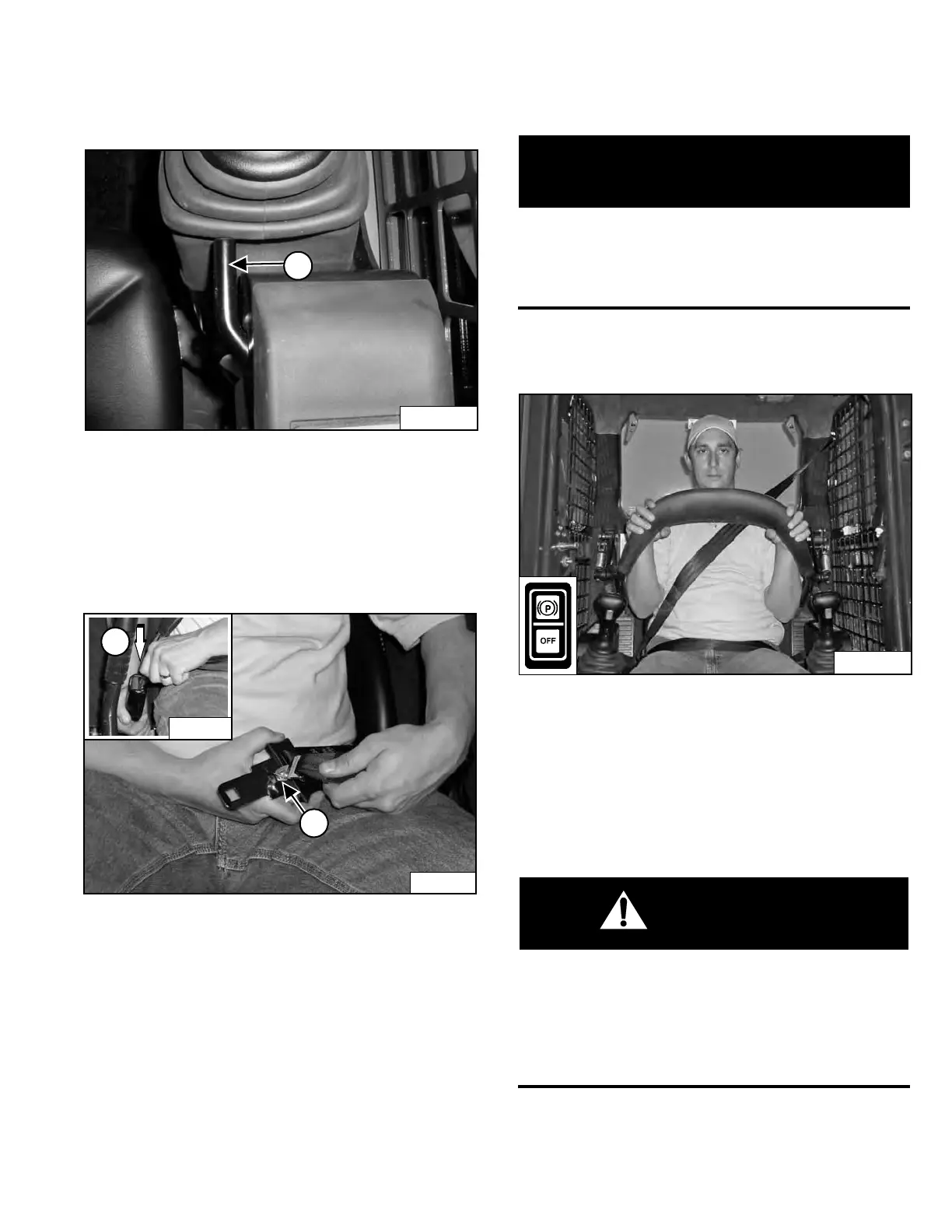 P

OFF