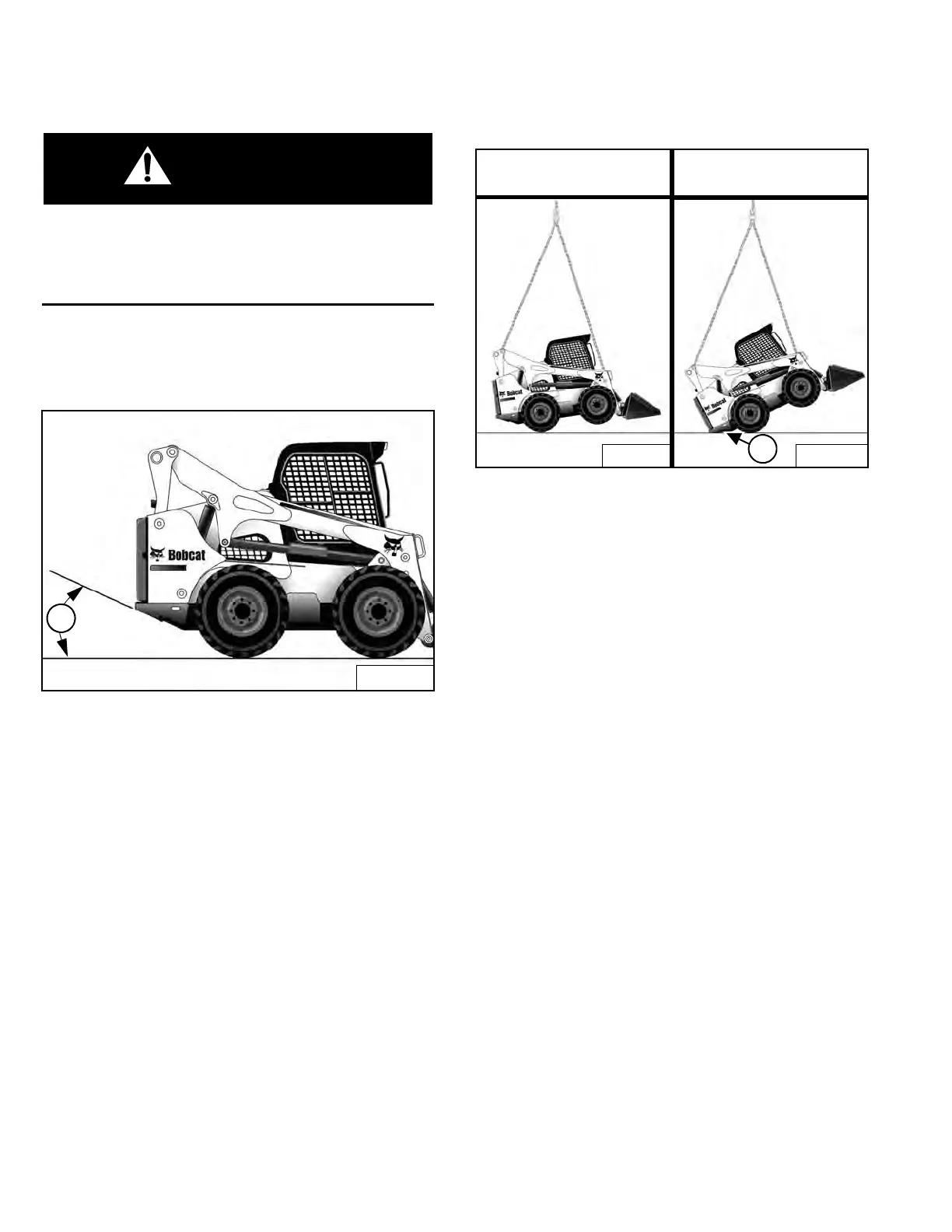 Bobcat

Bobcat

Bobcat