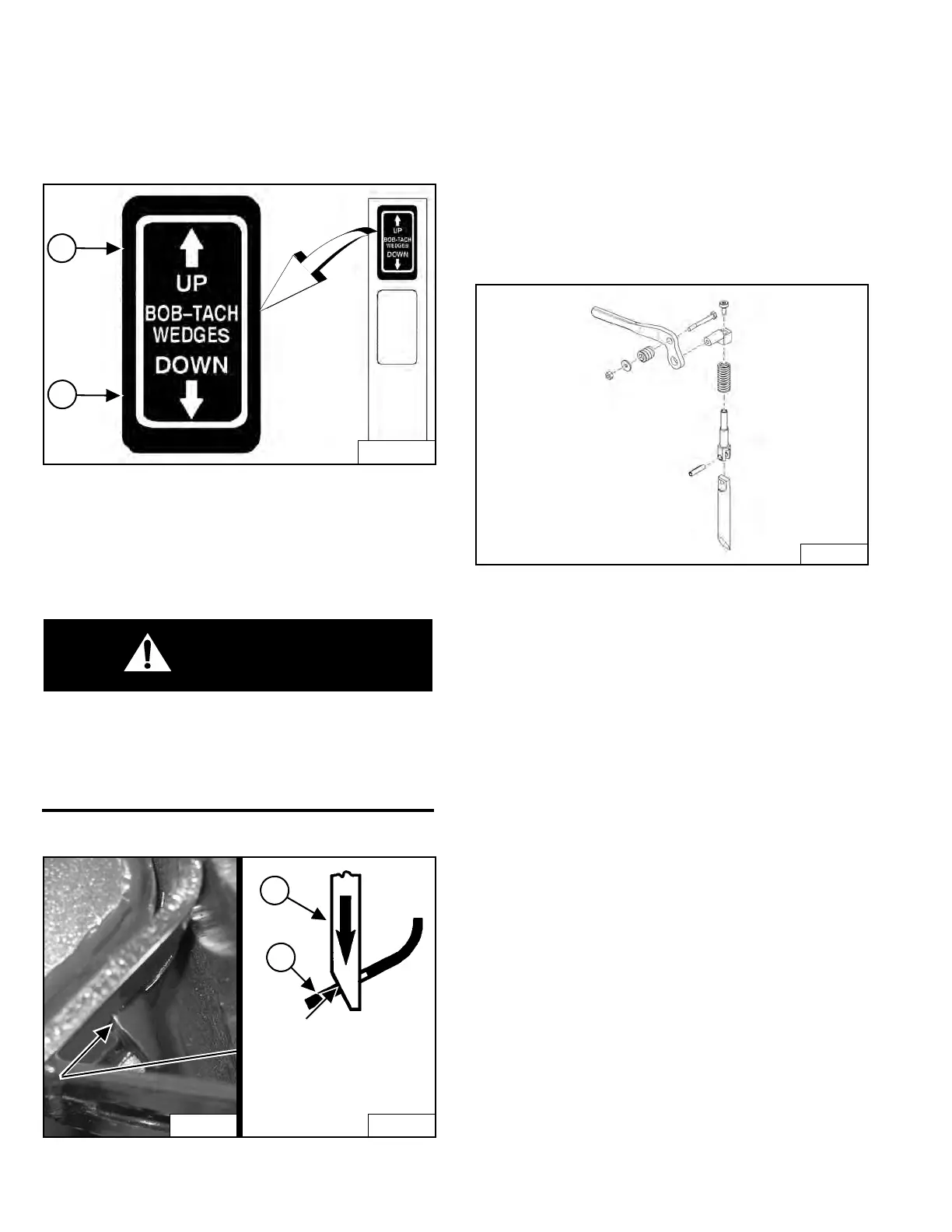 UP
BOB-TACH
WEDGES
DOWN

UP
BOB-TACH
WEDGES
DOWN