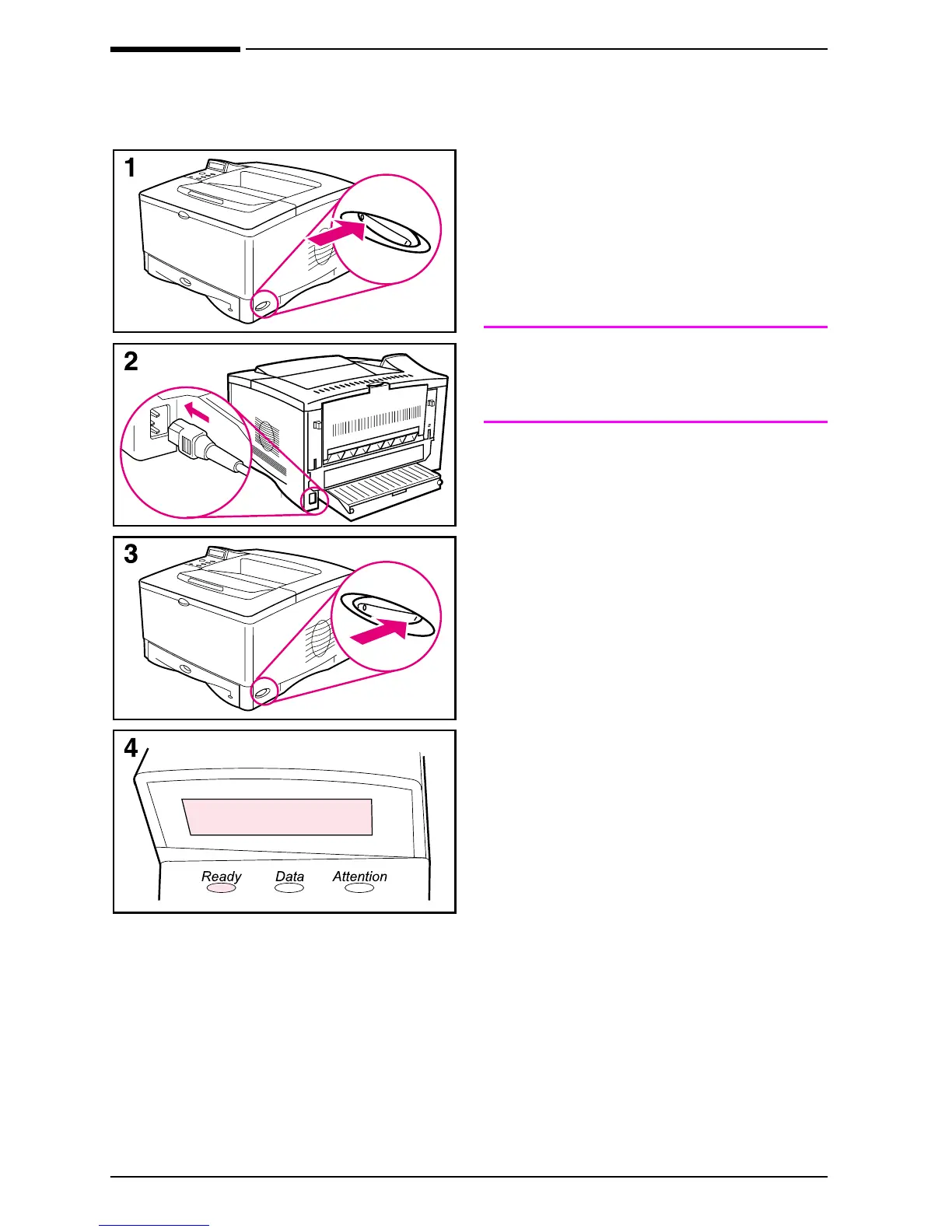 1

2

3

4

Ready Data Attention