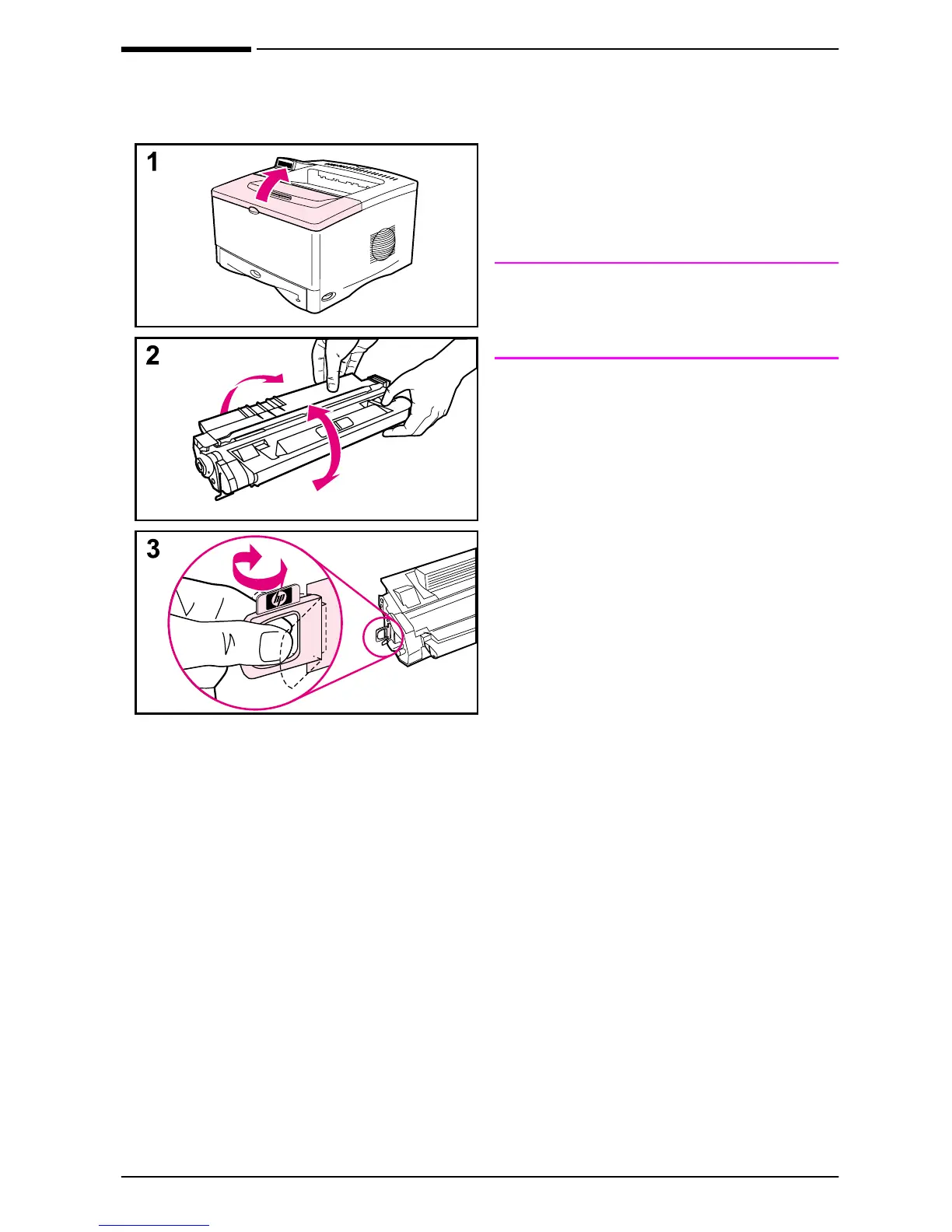 1

2

3

hp