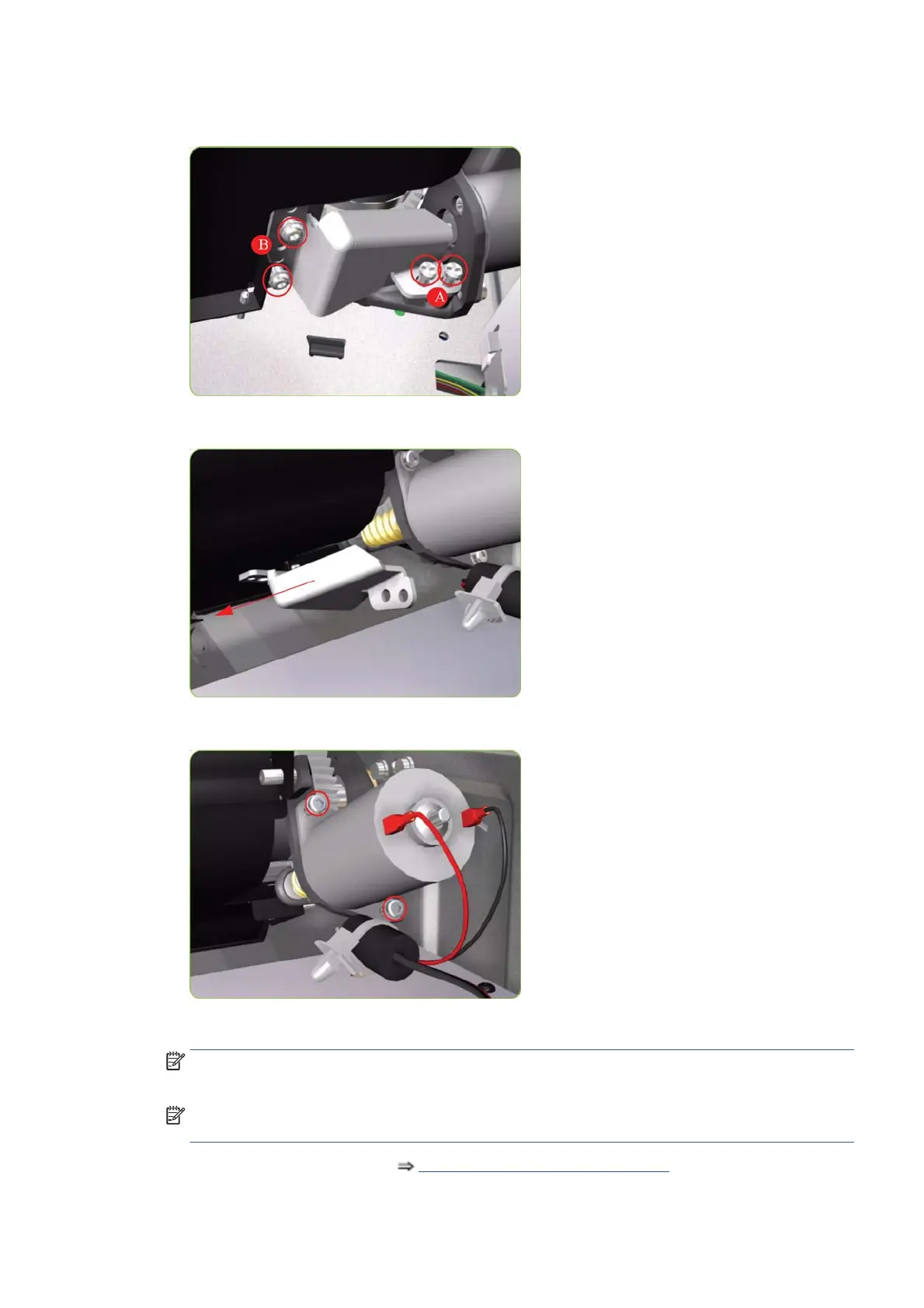 B

A