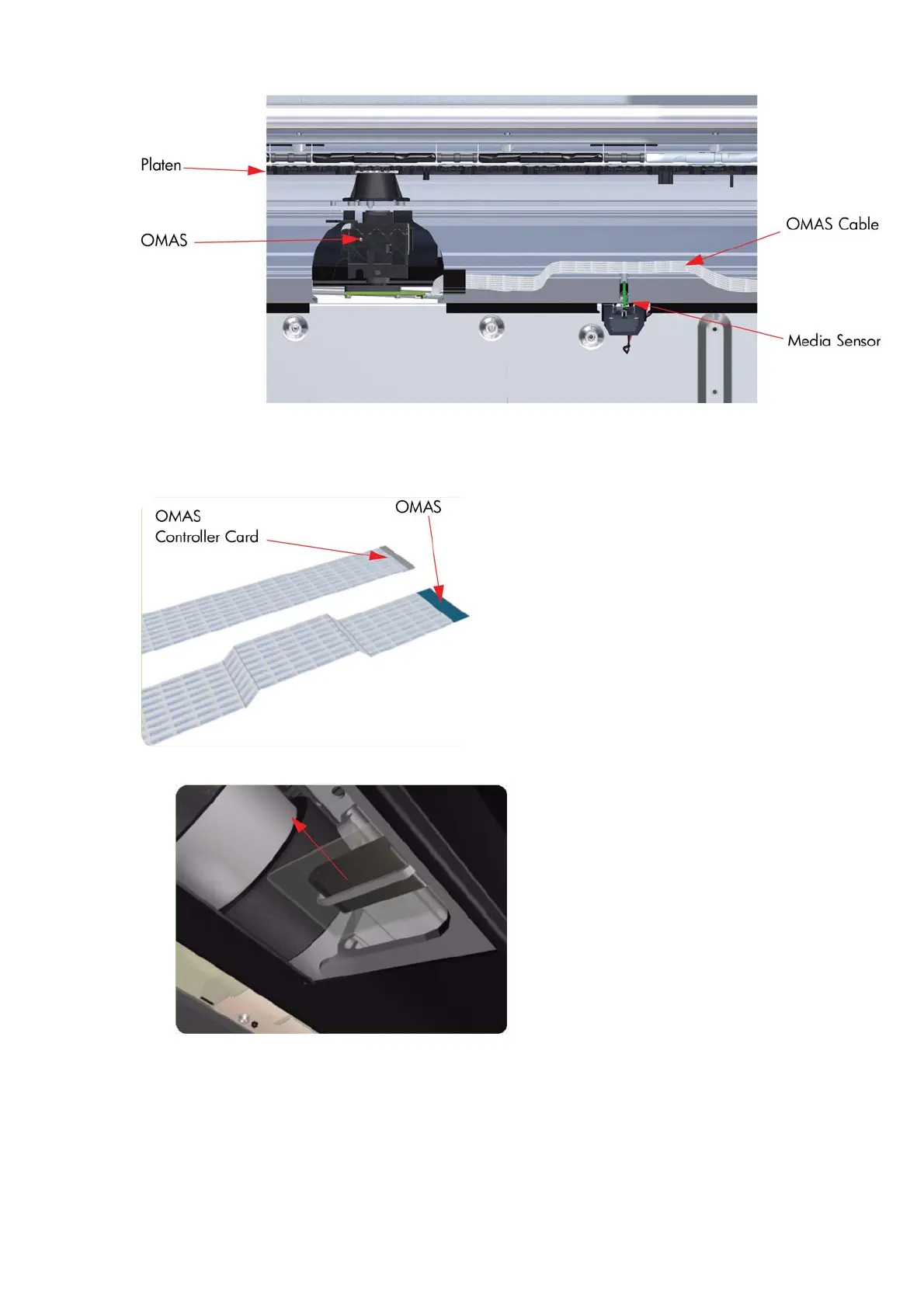 Platen

OMAS

OMAS Cable

Media Sensor

OMAS Controller Card

OMAS