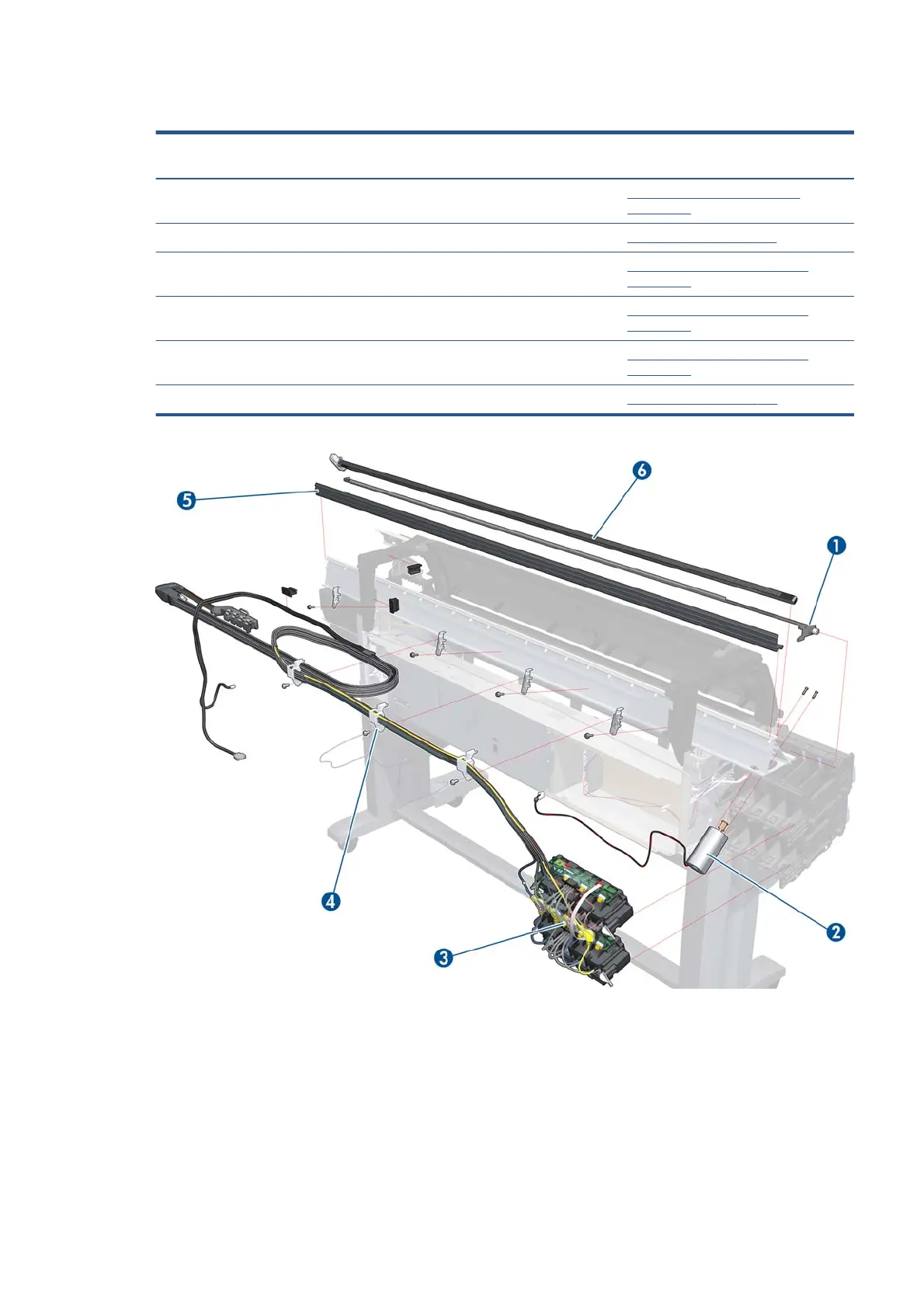 6

5

1

4

2

3