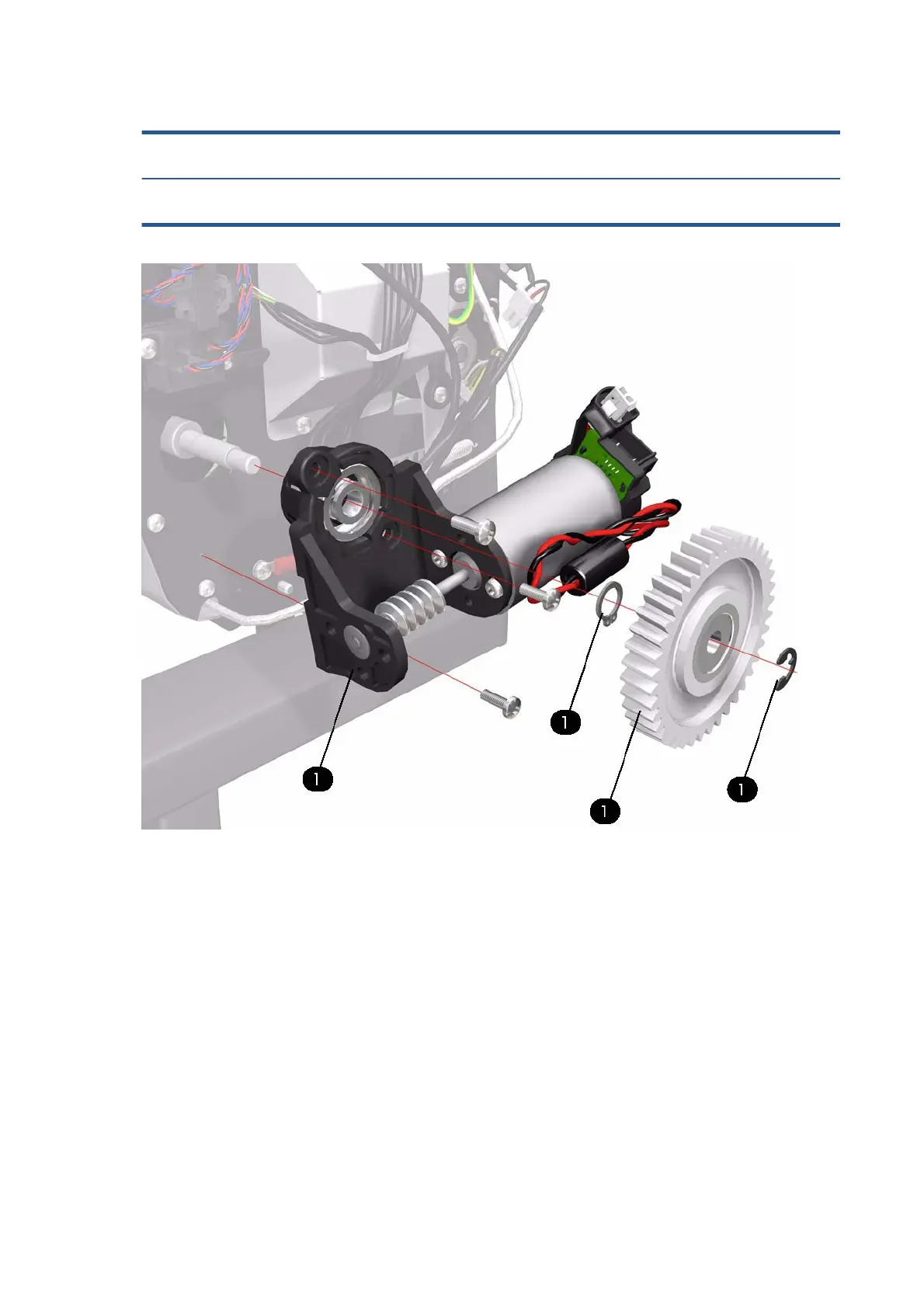 1

1

1

1