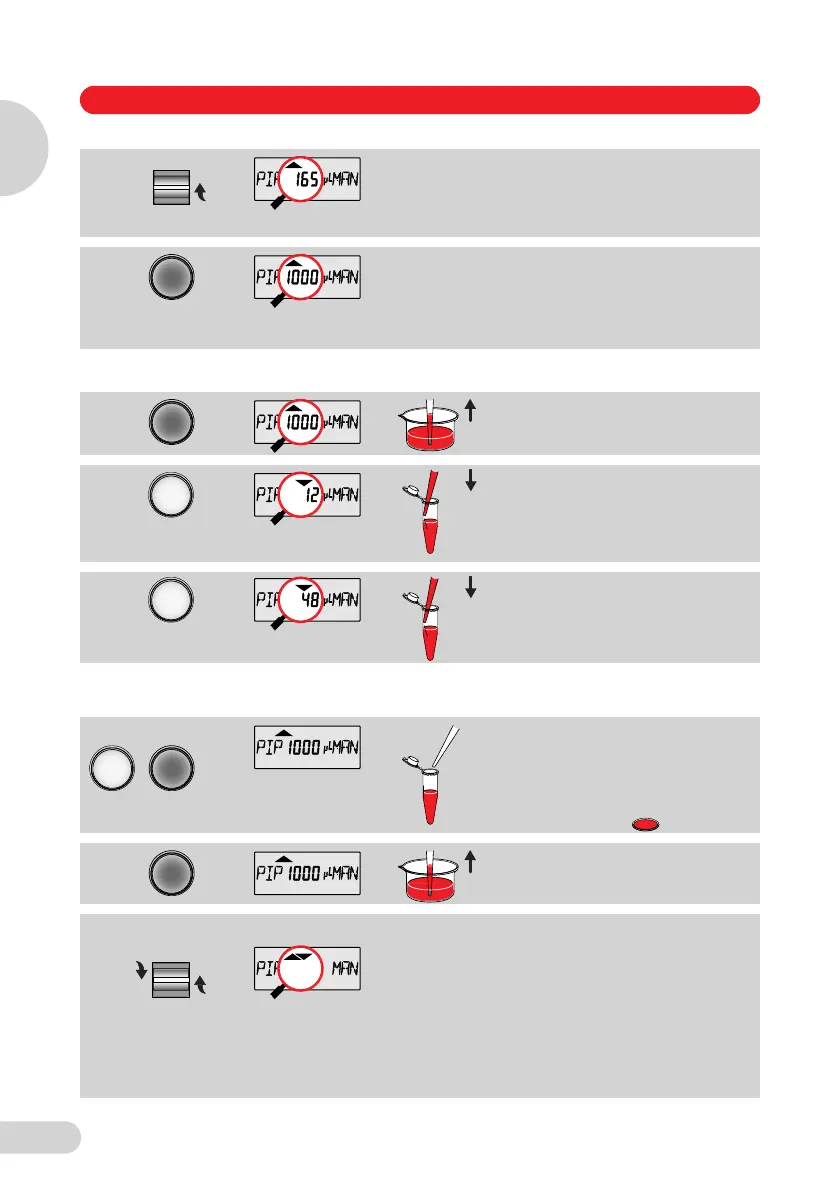 PIP 165 µMAN

PIP 1000 µMAN

PIP 1000 µMAN

PIP 12 µMAN

PIP 48 µMAN

PIP 1000 µMAN

PIP 1000 µMAN

PIP MAN